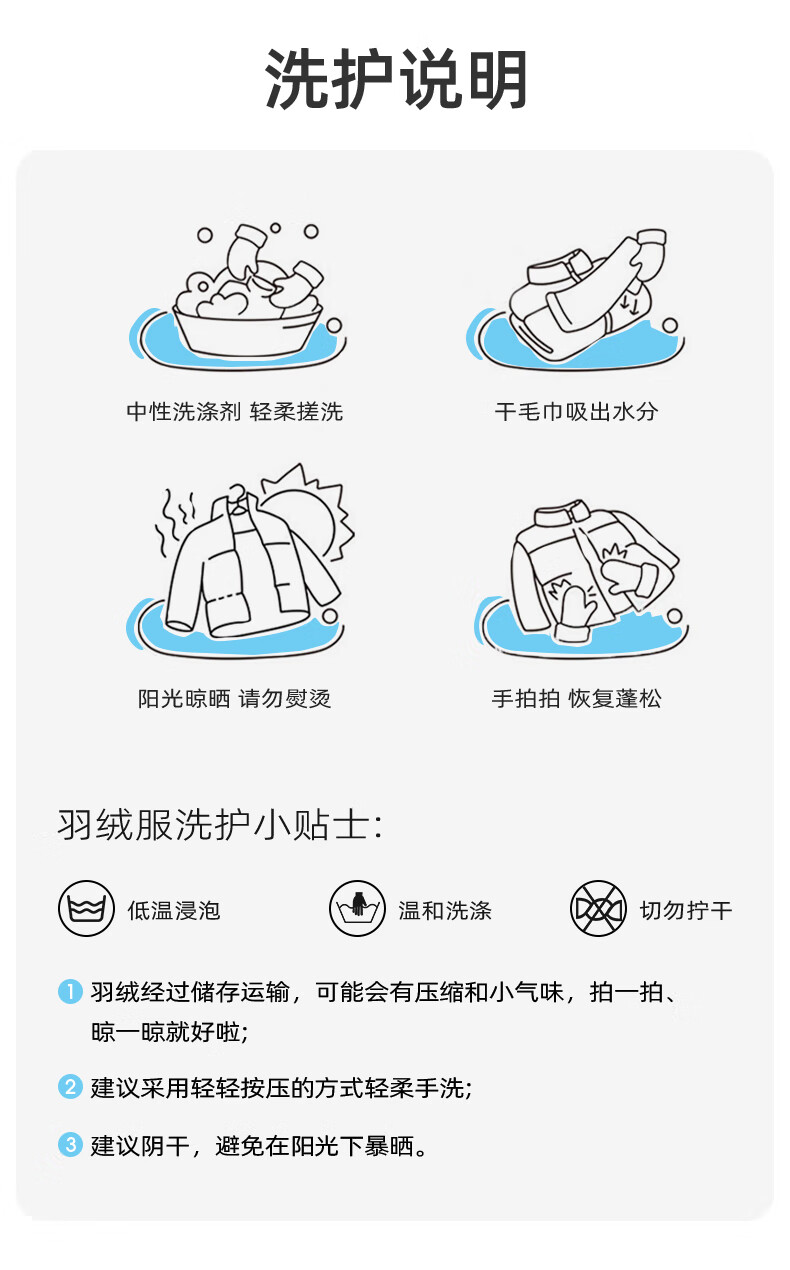 洗护说明

中性洗涤剂 轻柔搓洗

干毛巾吸出水分

阳光晾晒 请勿熨烫

手拍拍 恢复蓬松

羽绒服洗护小贴士:

低温浸泡

温和洗涤

切勿拧干

1 羽绒经过储存运输，可能会有压缩和小气味，拍一拍、晾一晾就好啦;

2 建议采用轻轻按压的方式轻柔手洗;

3 建议阴干，避免在阳光下暴晒。