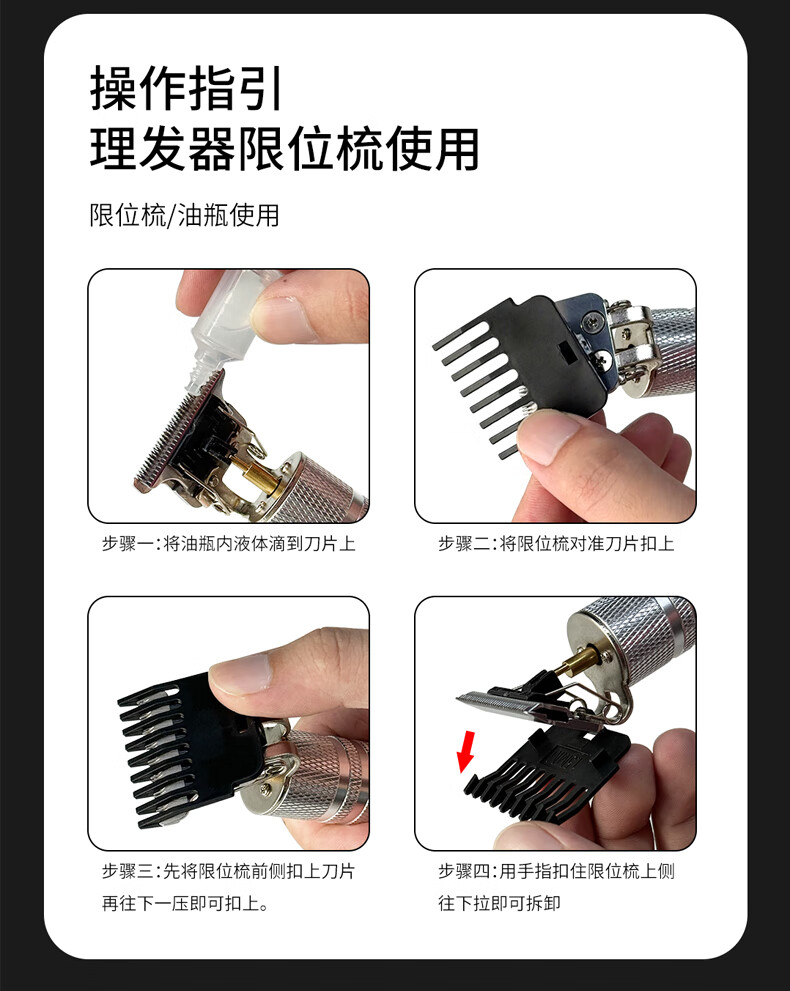 操作指引
理发器限位梳使用

限位梳/油瓶使用

步骤一:将油瓶内液体滴到刀片上

步骤二:将限位梳对准刀片扣上

步骤三:先将限位梳前侧扣上刀片再往下一压即可扣上。

步骤四:用手指扣住限位梳上侧往下拉即可拆卸