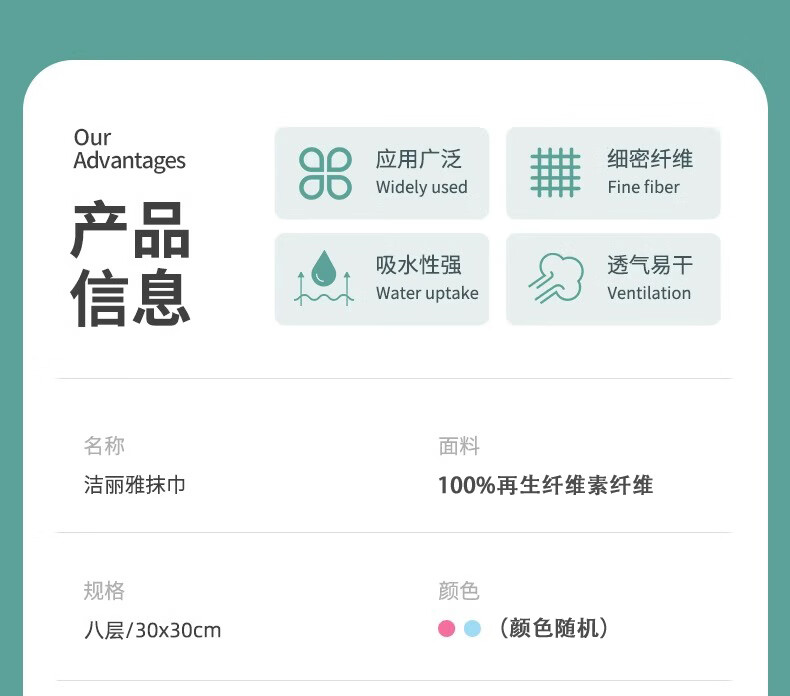 Our
Advantages

产品
信息

应用广泛
Widely used

细密纤维
Fine fiber

吸水性强
Water uptake

透气易干
Ventilation

名称
洁丽雅抹巾

面料
100%再生纤维素纤维

规格
八层/30x30cm

颜色
（颜色随机）