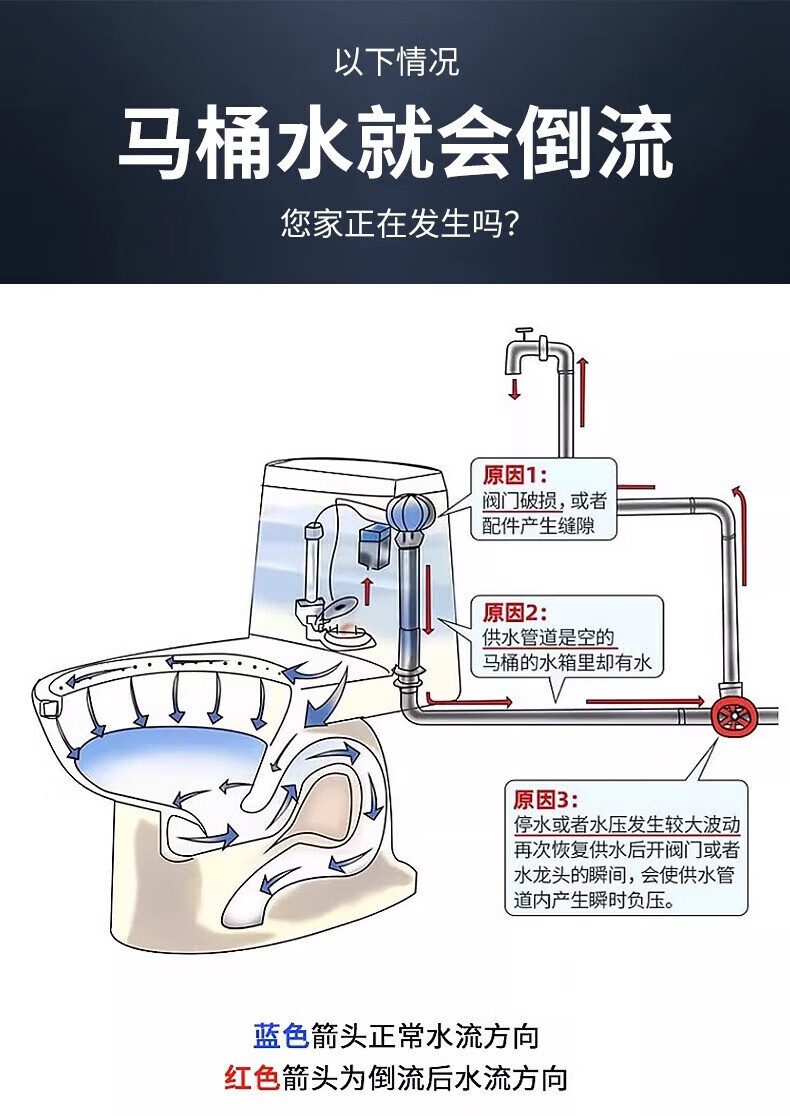 以下情况

马桶水就会倒流

您家正在发生吗?

原因1:
阀门破损,或者配件产生缝隙

原因2:
供水管道是空的
马桶的水箱里却有水

原因3:
停水或者水压发生较大波动再次恢复供水后开阀门或者水龙头的瞬间,会使供水管道内产生瞬时负压。

蓝色箭头正常水流方向
红色箭头为倒流后水流方向