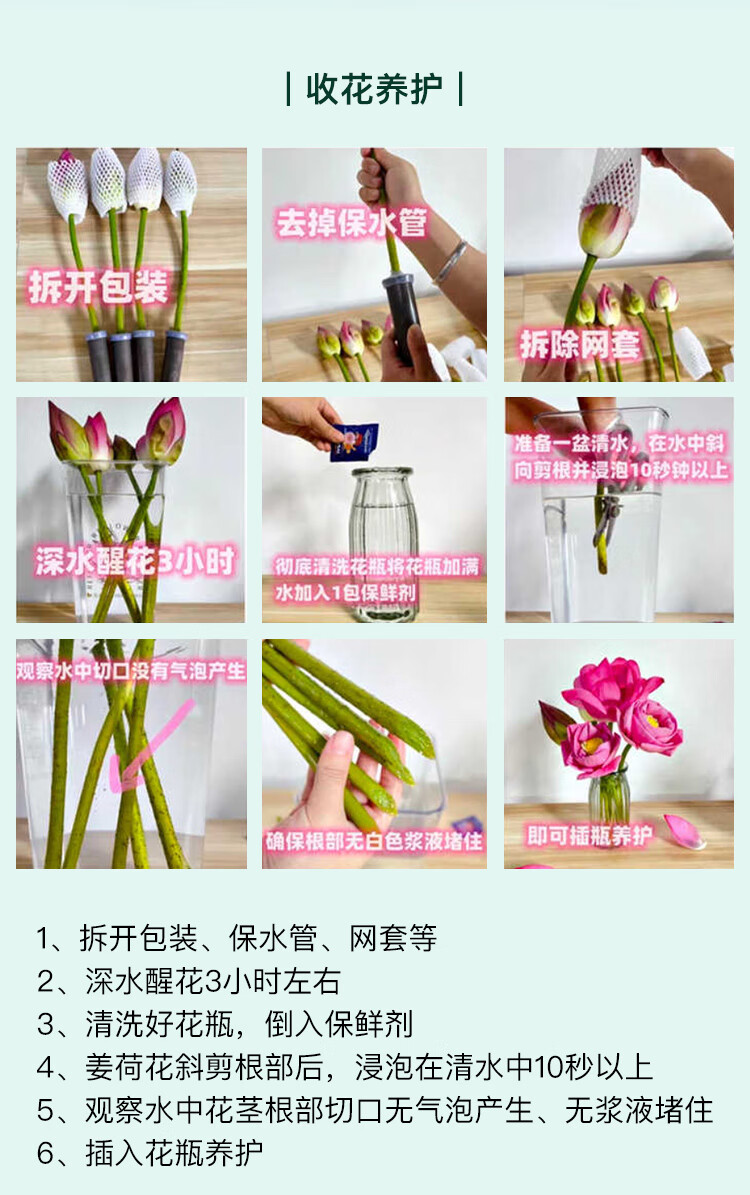 | 收花养护 |

拆开包装

去掉保水管

拆除网套

深水醒花3小时

彻底清洗花瓶将花瓶加满水加入1包保鲜剂

准备一盆清水，在水中斜向剪根并浸泡10秒钟以上

观察水中切口没有气泡产生

确保根部无白色浆液堵住

即可插瓶养护

1、拆开包装、保水管、网套等
2、深水醒花3小时左右
3、清洗好花瓶，倒入保鲜剂
4、姜荷花斜剪根部后，浸泡在清水中10秒以上
5、观察水中花茎根部切口无气泡产生、无浆液堵住
6、插入花瓶养护