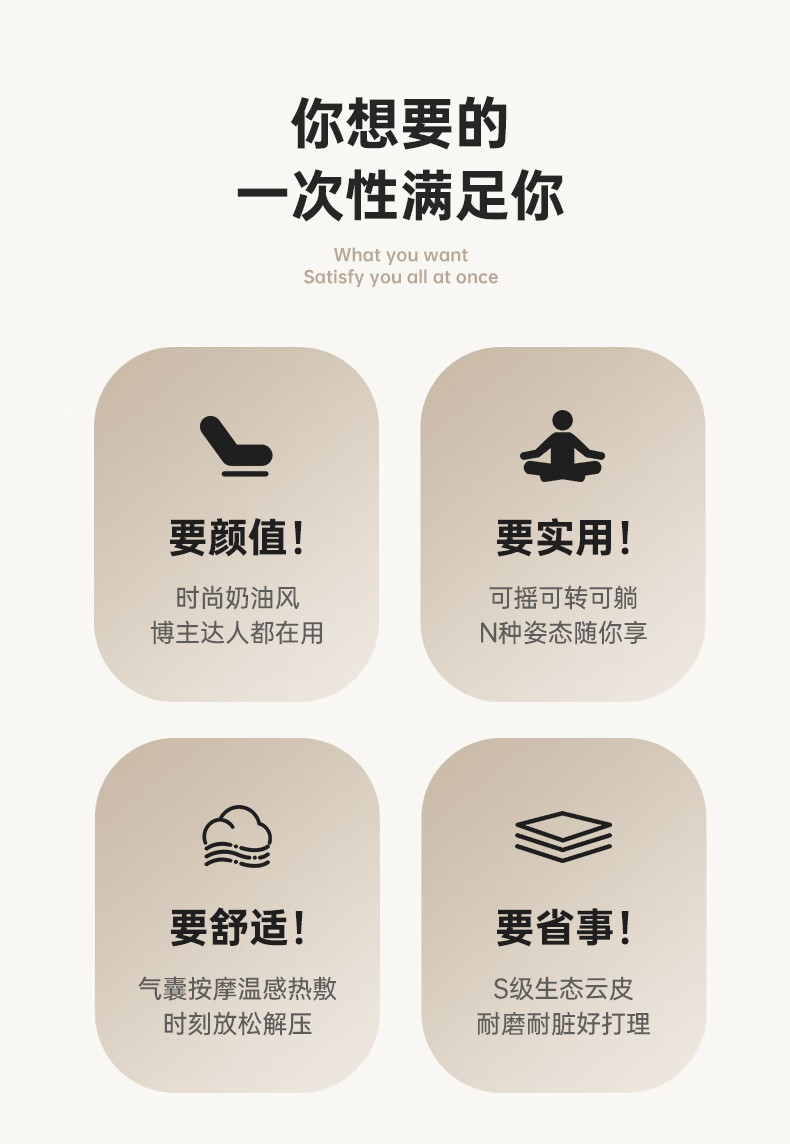 你想要的
一次性满足你

What you want
Satisfy you all at once

要颜值！
时尚奶油风
博主达人都在用

要实用！
可摇可转可躺
N种姿态随你享

要舒适！
气囊按摩温感热敷
时刻放松解压

要省事！
S级生态云皮
耐磨耐脏好打理