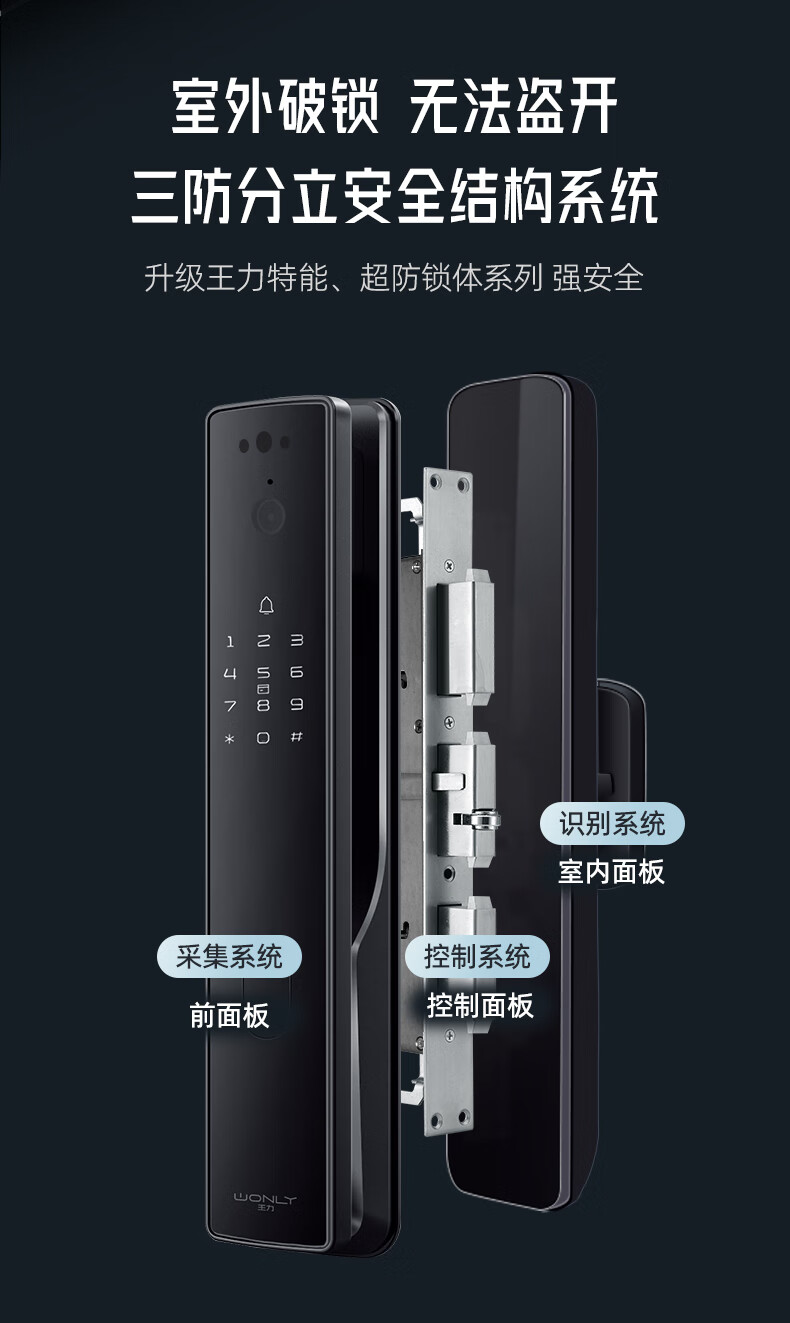 室外破锁 无法盗开
三防分立安全结构系统

升级王力特能、超防锁体系列 强安全

1 2 3
4 5 6
7 8 9
* 0 #

识别系统
室内面板

采集系统
前面板

控制系统
控制面板

WONLY
王力