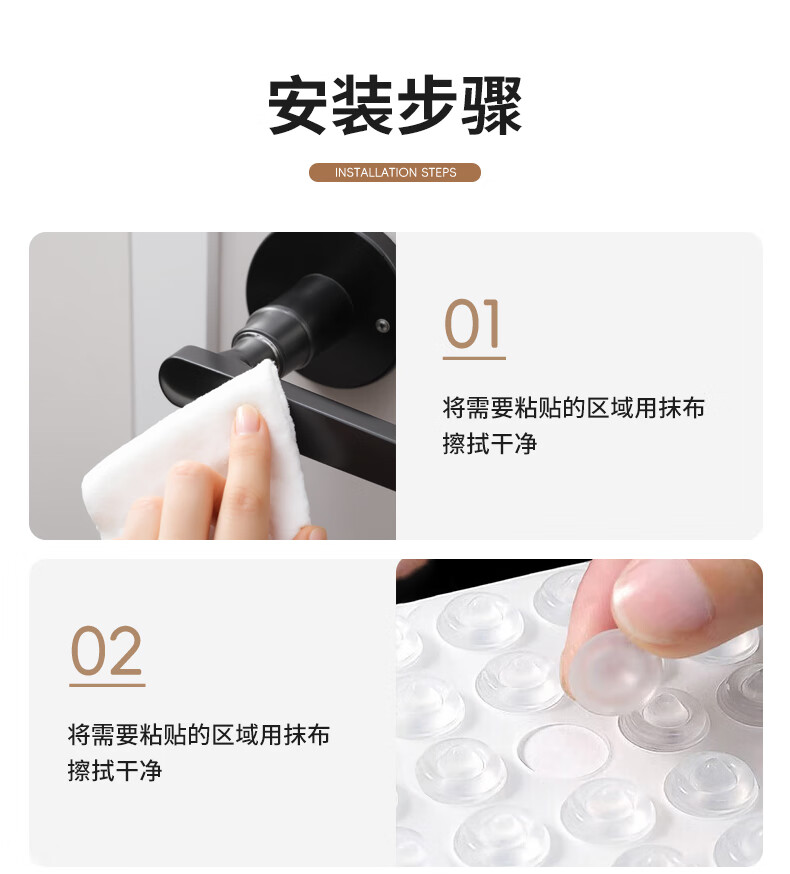 安装步骤

INSTALLATION STEPS

01

将需要粘贴的区域用抹布擦拭干净

02

将需要粘贴的区域用抹布擦拭干净