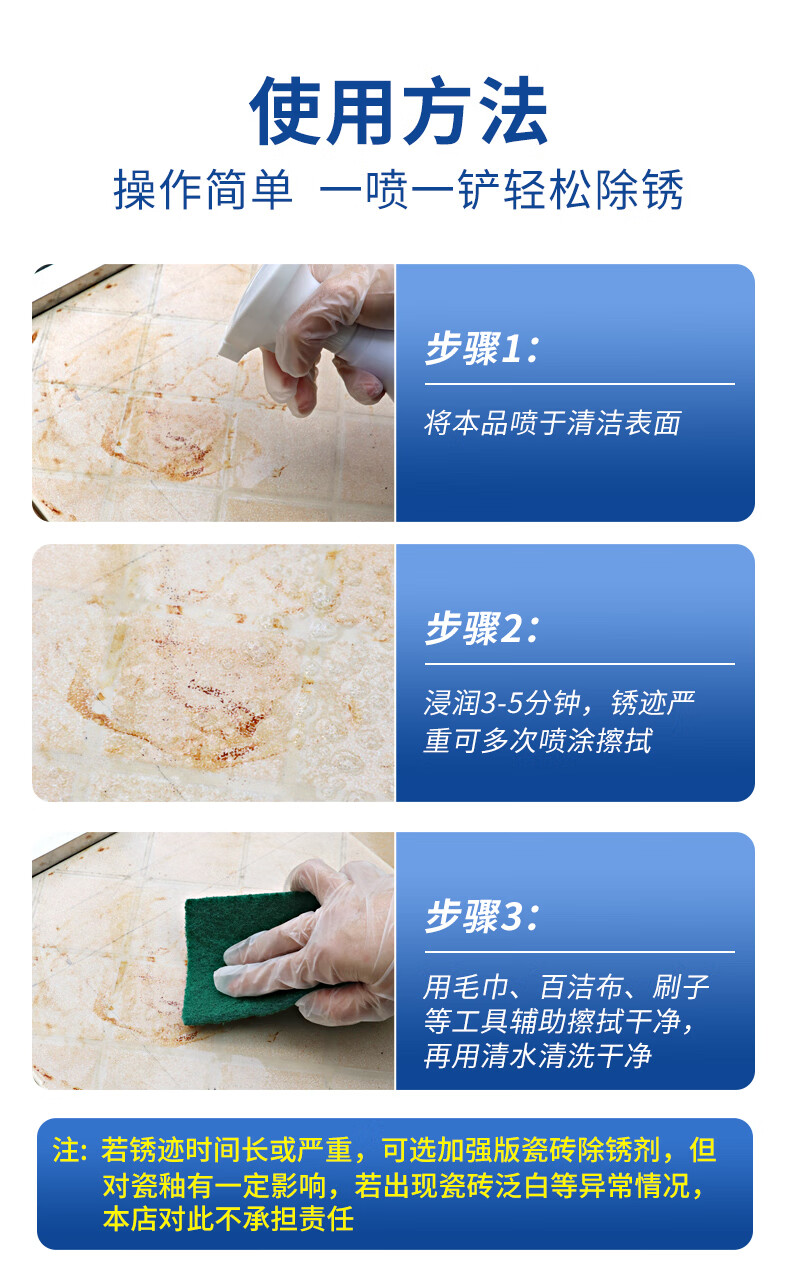 使用方法

操作简单 一喷一铲轻松除锈

步骤1：

将本品喷于清洁表面

步骤2：

浸润3-5分钟，锈迹严重可多次喷涂擦拭

步骤3：

用毛巾、百洁布、刷子等工具辅助擦拭干净，再用清水清洗干净

注：若锈迹时间长或严重，可选加强版瓷砖除锈剂，但对瓷釉有一定影响，若出现瓷砖泛白等异常情况，本店对此不承担责任