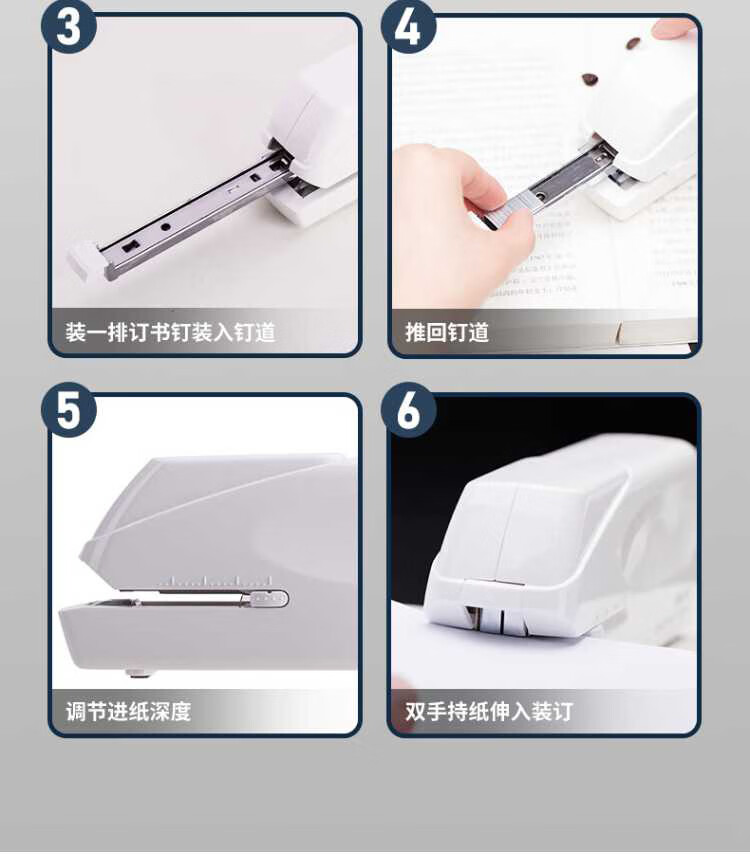 3

装一排订书钉装入钉道

4

推回钉道

5

调节进纸深度

6

双手持纸伸入装订