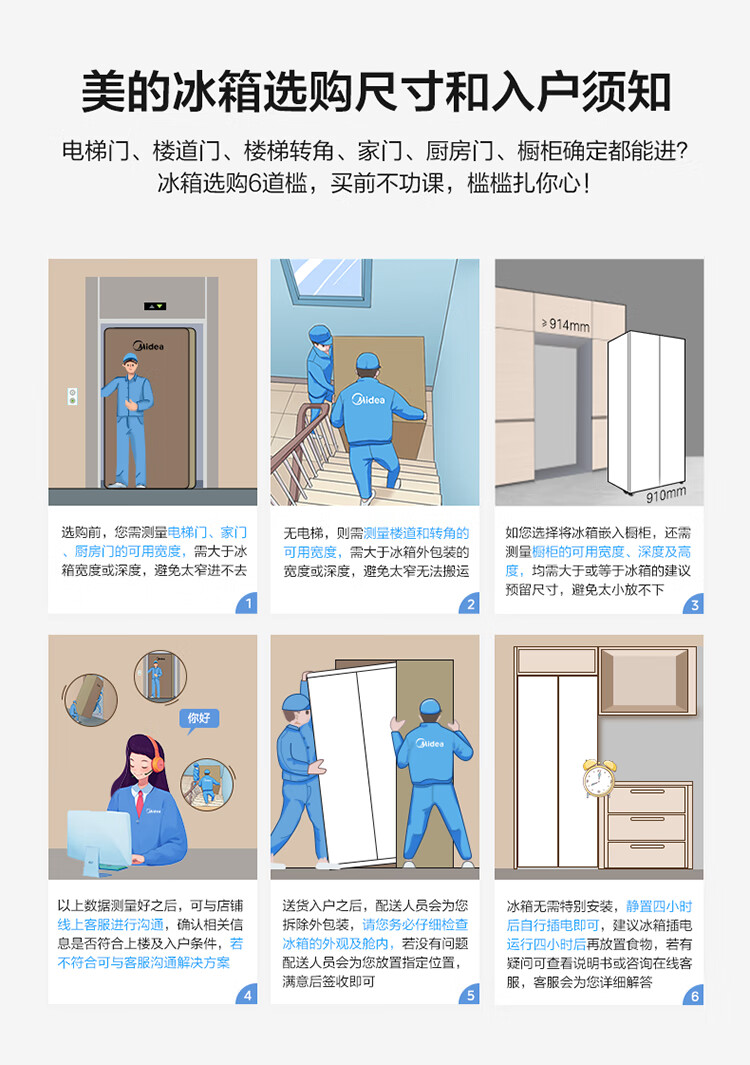 美的冰箱选购尺寸和入户须知

电梯门、楼道门、楼梯转角、家门、厨房门、橱柜确定都能进？
冰箱选购6道槛，买前不功课，槛槛扎你心！

Midea

选购前，您需测量电梯门、家门、厨房门的可用宽度，需大于冰箱宽度或深度，避免太窄进不去

1

Midea

无电梯，则需测量楼道和转角的可用宽度，需大于冰箱外包装的宽度或深度，避免太窄无法搬运

2

≥914mm

910mm

如您选择将冰箱嵌入橱柜，还需测量橱柜的可用宽度、深度及高度，均需大于或等于冰箱的建议预留尺寸，避免太小放不下

3

你好

以上数据测量好之后，可与店铺线上客服进行沟通，确认相关信息是否符合上楼及入户条件，若不符合可与客服沟通解决方案

4

Midea

送货入户之后，配送人员会为您拆除外包装，请您务必仔细检查冰箱的外观及舱内，若没有问题配送人员会为您放置指定位置，满意后签收即可

5

冰箱无需特别安装，静置四小时后自行插电即可，建议冰箱插电运行四小时后再放置食物，若有疑问可查看说明书或咨询在线客服，客服会为您详细解答

6