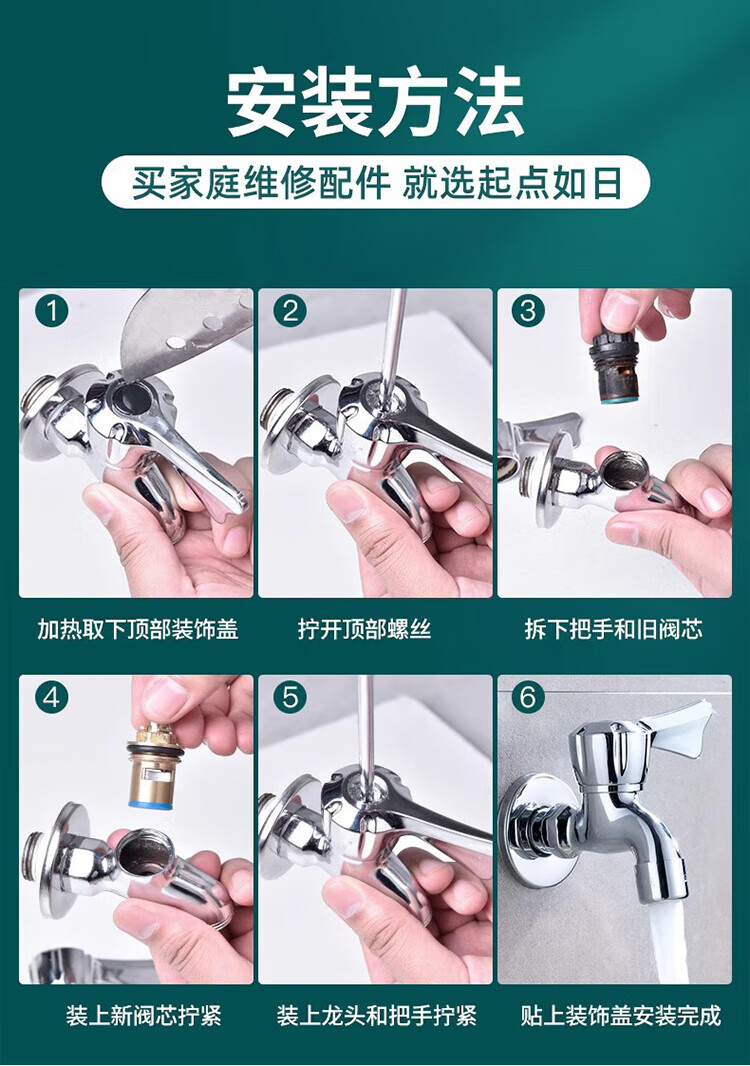 安装方法

买家庭维修配件 就选起点如日

1

加热取下顶部装饰盖

2

拧开顶部螺丝

3

拆下把手和旧阀芯

4

装上新阀芯拧紧

5

装上龙头和把手拧紧

6

贴上装饰盖安装完成