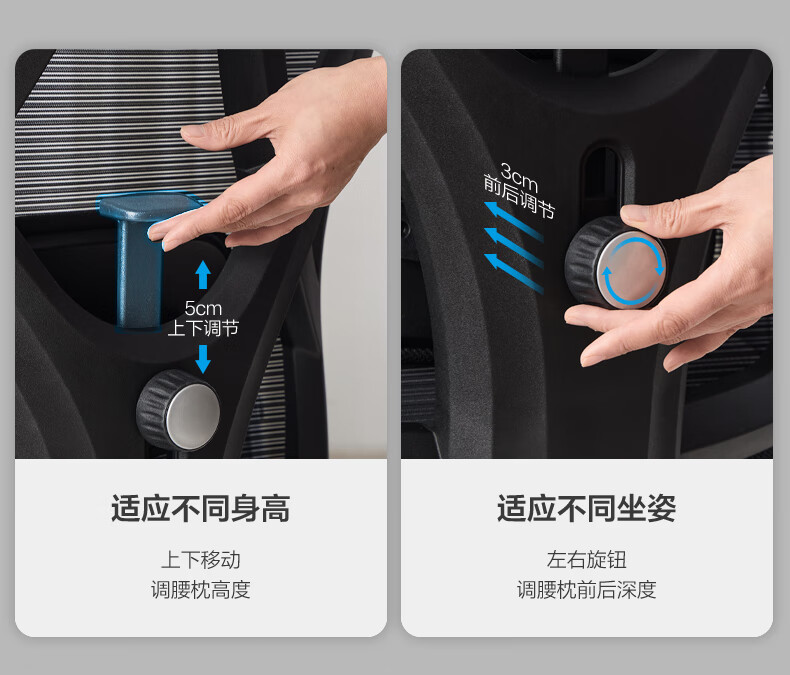 5cm
上下调节

适应不同身高

上下移动
调腰枕高度

3cm
前后调节

适应不同坐姿

左右旋钮
调腰枕前后深度