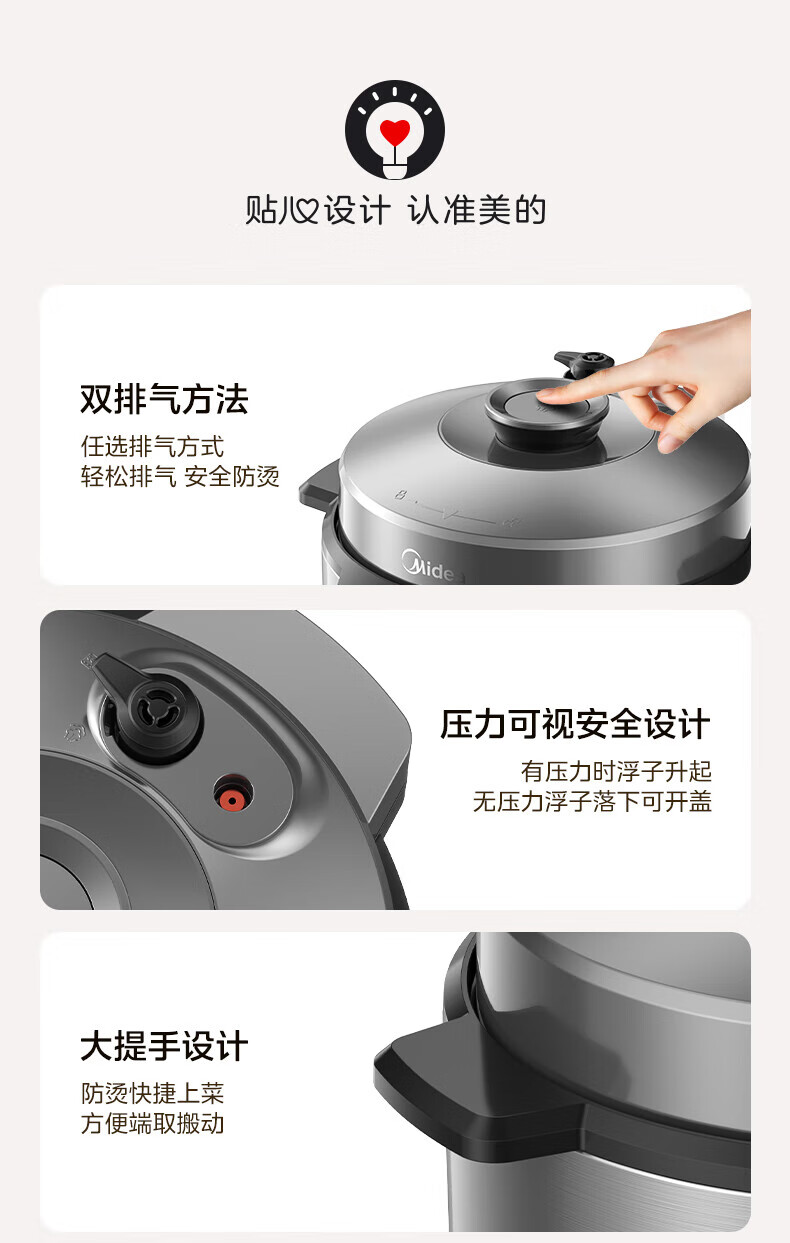 贴心设计 认准美的

双排气方法
任选排气方式
轻松排气 安全防烫

Midea

压力可视安全设计
有压力时浮子升起
无压力浮子落下可开盖

大提手设计
防烫快捷上菜
方便端取搬动