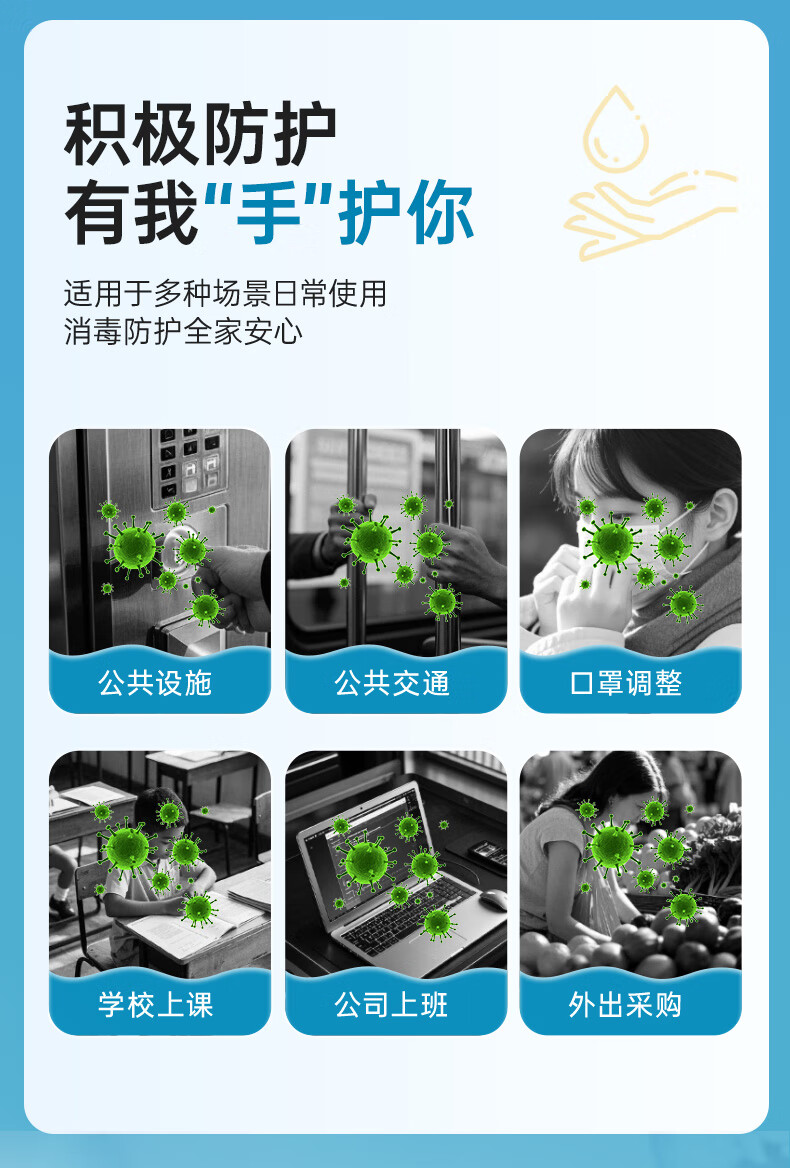 积极防护
有我"手"护你

适用于多种场景日常使用
消毒防护全家安心

公共设施

公共交通

口罩调整

学校上课

公司上班

外出采购