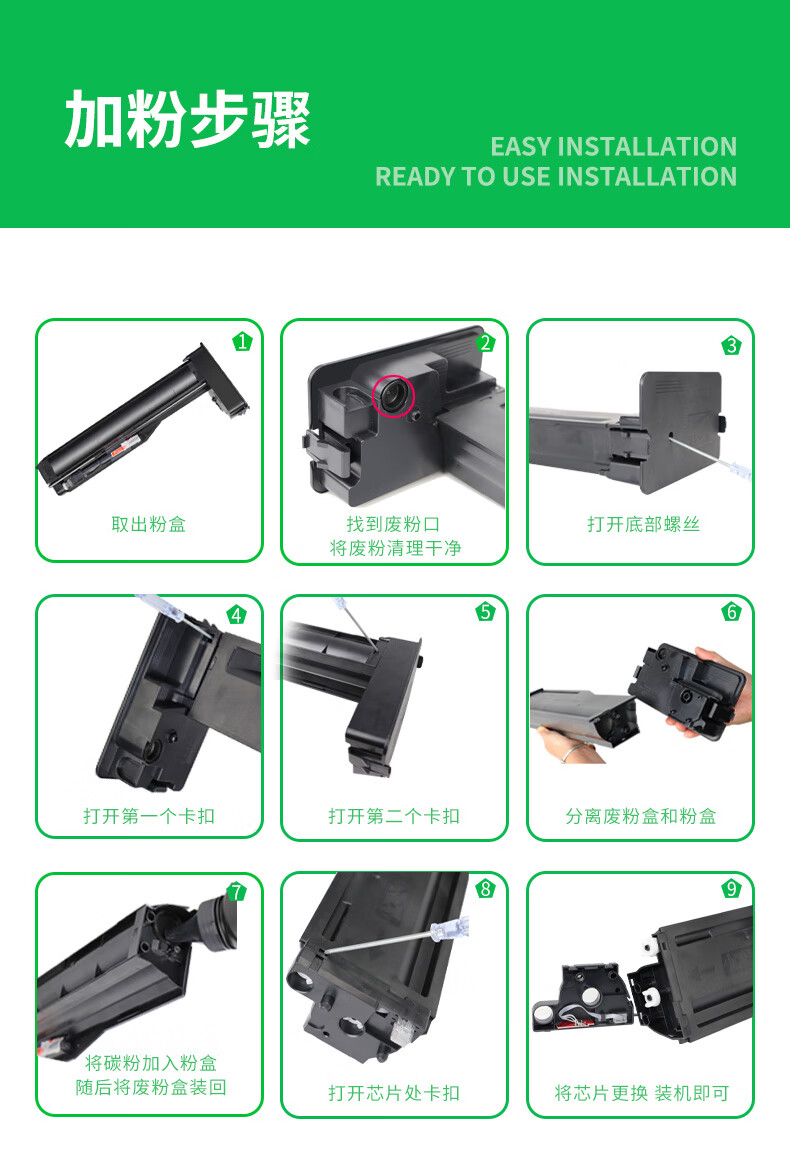 加粉步骤

EASY INSTALLATION
READY TO USE INSTALLATION

1
取出粉盒

2
找到废粉口
将废粉清理干净

3
打开底部螺丝

4
打开第一个卡扣

5
打开第二个卡扣

6
分离废粉盒和粉盒

7
将碳粉加入粉盒
随后将废粉盒装回

8
打开芯片处卡扣

9
将芯片更换 装机即可