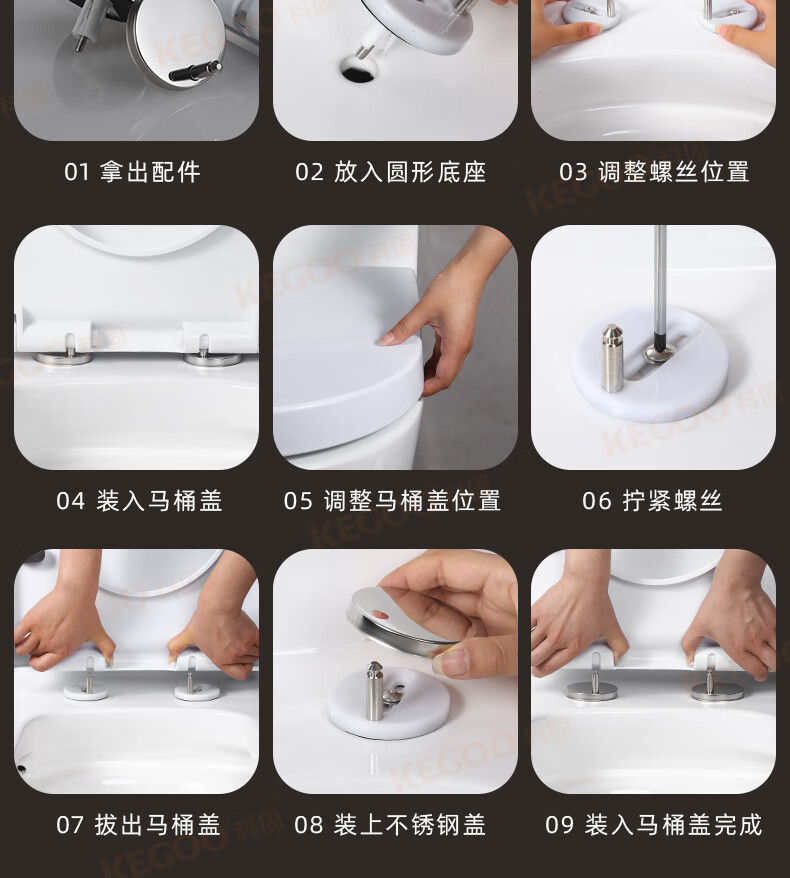 01 拿出配件

02 放入圆形底座

03 调整螺丝位置

04 装入马桶盖

05 调整马桶盖位置

06 拧紧螺丝

07 拔出马桶盖

08 装上不锈钢盖

09 装入马桶盖完成

KEGOO 科固