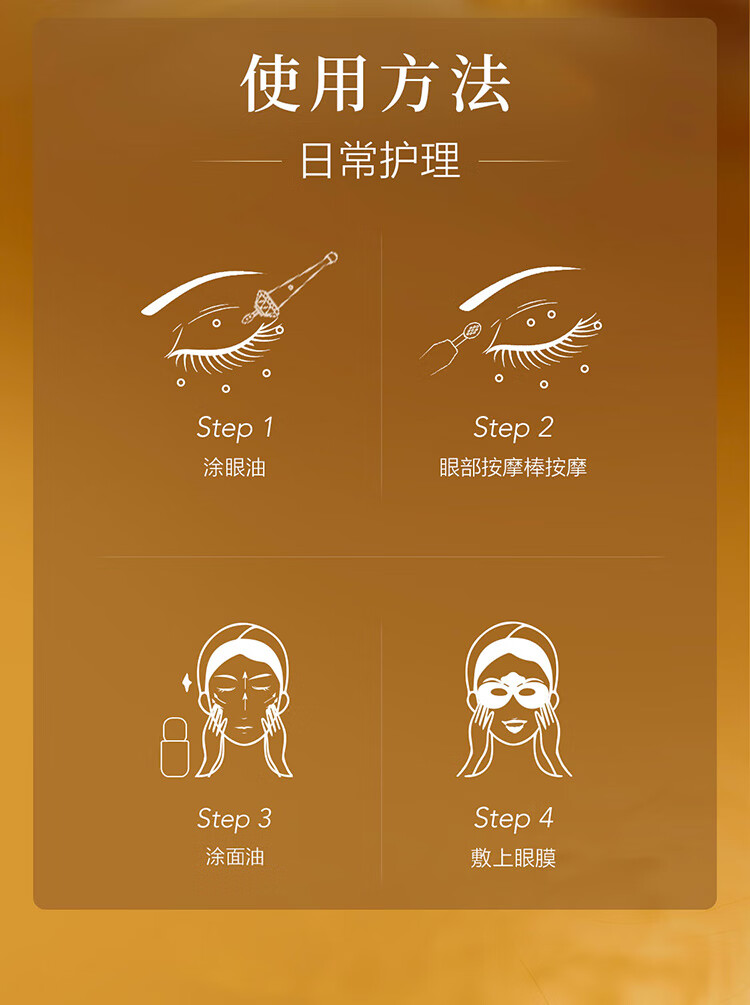 使用方法

日常护理

Step 1
涂眼油

Step 2
眼部按摩棒按摩

Step 3
涂面油

Step 4
敷上眼膜