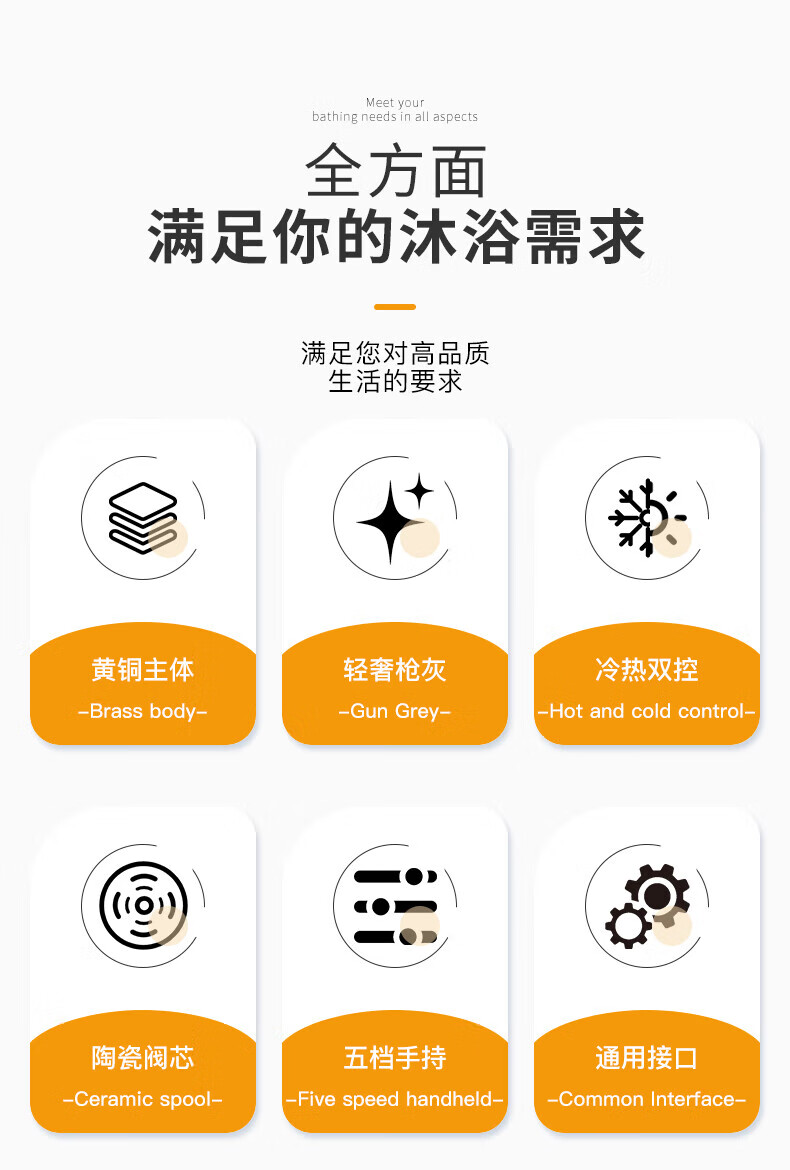 Meet your
bathing needs in all aspects

全方面
满足你的沐浴需求

满足您对高品质
生活的要求

黄铜主体
-Brass body-

轻奢枪灰
-Gun Grey-

冷热双控
-Hot and cold control-

陶瓷阀芯
-Ceramic spool-

五档手持
-Five speed handheld-

通用接口
-Common Interface-