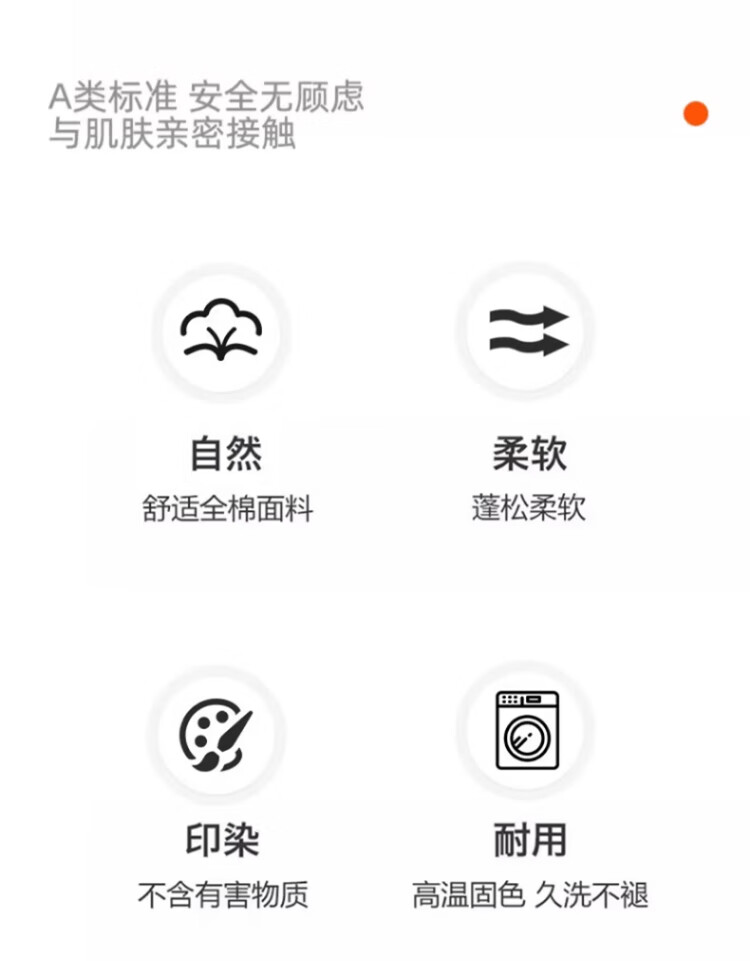 A类标准 安全无顾虑
与肌肤亲密接触

自然
舒适全棉面料

柔软
蓬松柔软

印染
不含有害物质

耐用
高温固色 久洗不褪