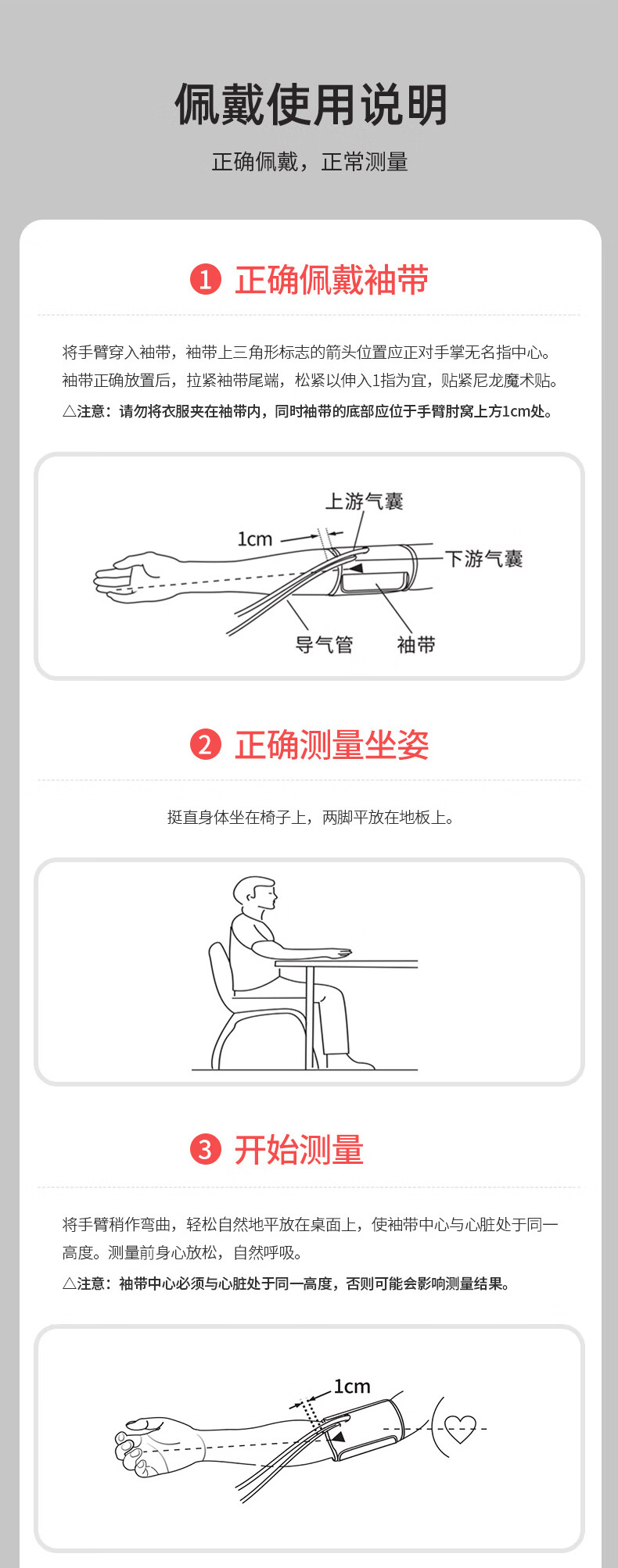 佩戴使用说明

正确佩戴，正常测量

1 正确佩戴袖带

将手臂穿入袖带，袖带上三角形标志的箭头位置应正对手掌无名指中心。袖带正确放置后，拉紧袖带尾端，松紧以伸入1指为宜，贴紧尼龙魔术贴。

△注意：请勿将衣服夹在袖带内，同时袖带的底部应位于手臂肘窝上方1cm处。

上游气囊
1cm
下游气囊
导气管
袖带

2 正确测量坐姿

挺直身体坐在椅子上，两脚平放在地板上。

3 开始测量

将手臂稍作弯曲，轻松自然地平放在桌面上，使袖带中心与心脏处于同一高度。测量前身心放松，自然呼吸。

△注意：袖带中心必须与心脏处于同一高度，否则可能会影响测量结果。

1cm