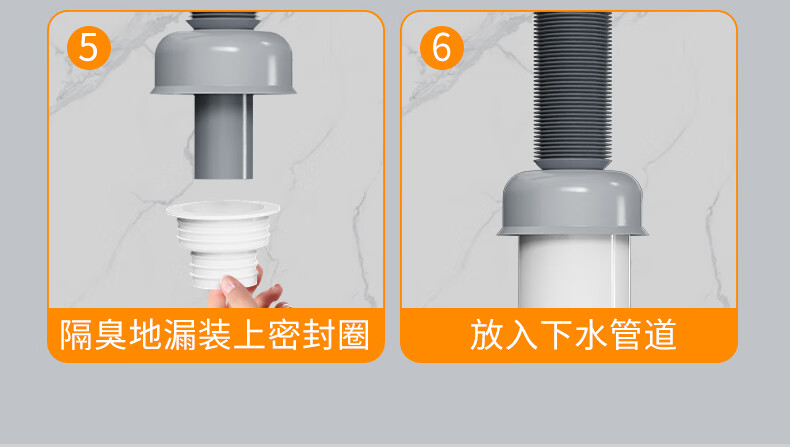 5

隔臭地漏装上密封圈

6

放入下水管道