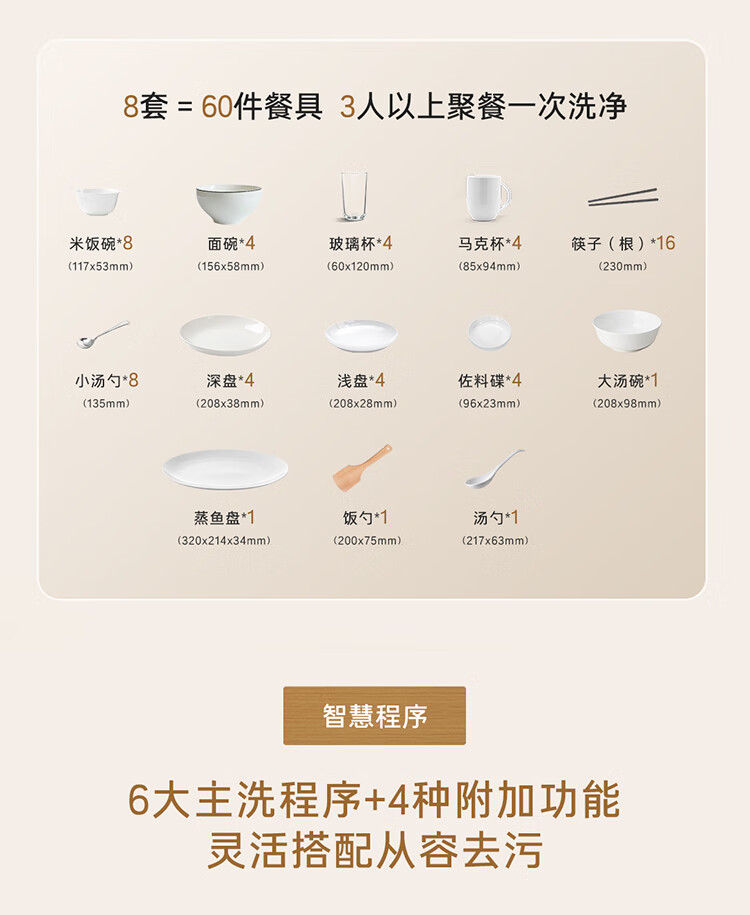 8套 = 60件餐具 3人以上聚餐一次洗净

米饭碗*8
(117x53mm)

面碗*4
(156x58mm)

玻璃杯*4
(60x120mm)

马克杯*4
(85x94mm)

筷子（根）*16
(230mm)

小汤勺*8
(135mm)

深盘*4
(208x38mm)

浅盘*4
(208x28mm)

佐料碟*4
(96x23mm)

大汤碗*1
(208x98mm)

蒸鱼盘*1
(320x214x34mm)

饭勺*1
(200x75mm)

汤勺*1
(217x63mm)

智慧程序

6大主洗程序+4种附加功能
灵活搭配从容去污