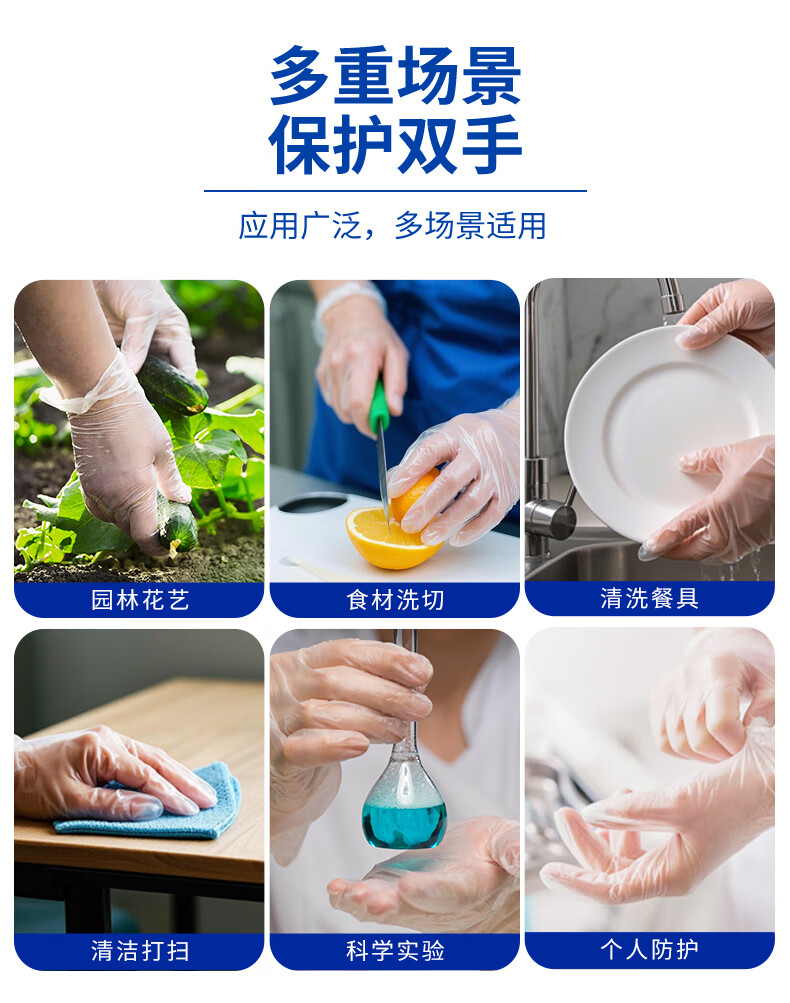 多重场景
保护双手

应用广泛，多场景适用

园林花艺

食材洗切

清洗餐具

清洁打扫

科学实验

个人防护