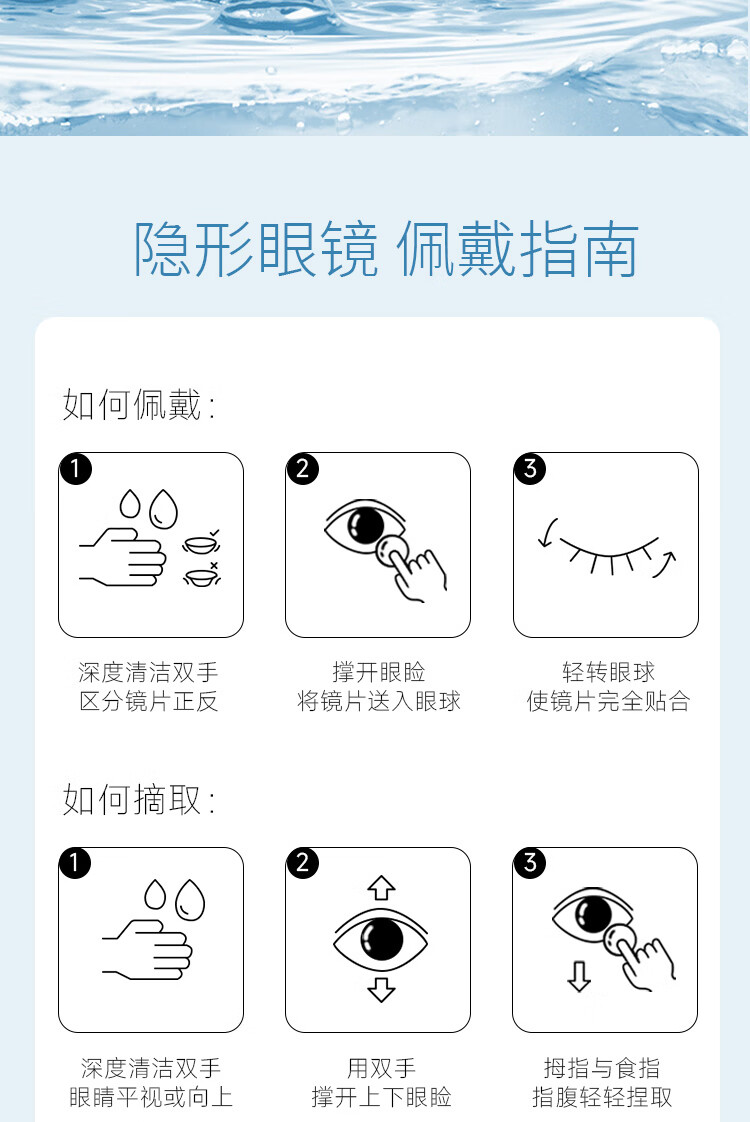 隐形眼镜 佩戴指南

如何佩戴：

1
深度清洁双手
区分镜片正反

2
撑开眼睑
将镜片送入眼球

3
轻转眼球
使镜片完全贴合

如何摘取：

1
深度清洁双手
眼睛平视或向上

2
用双手
撑开上下眼睑

3
拇指与食指
指腹轻轻捏取