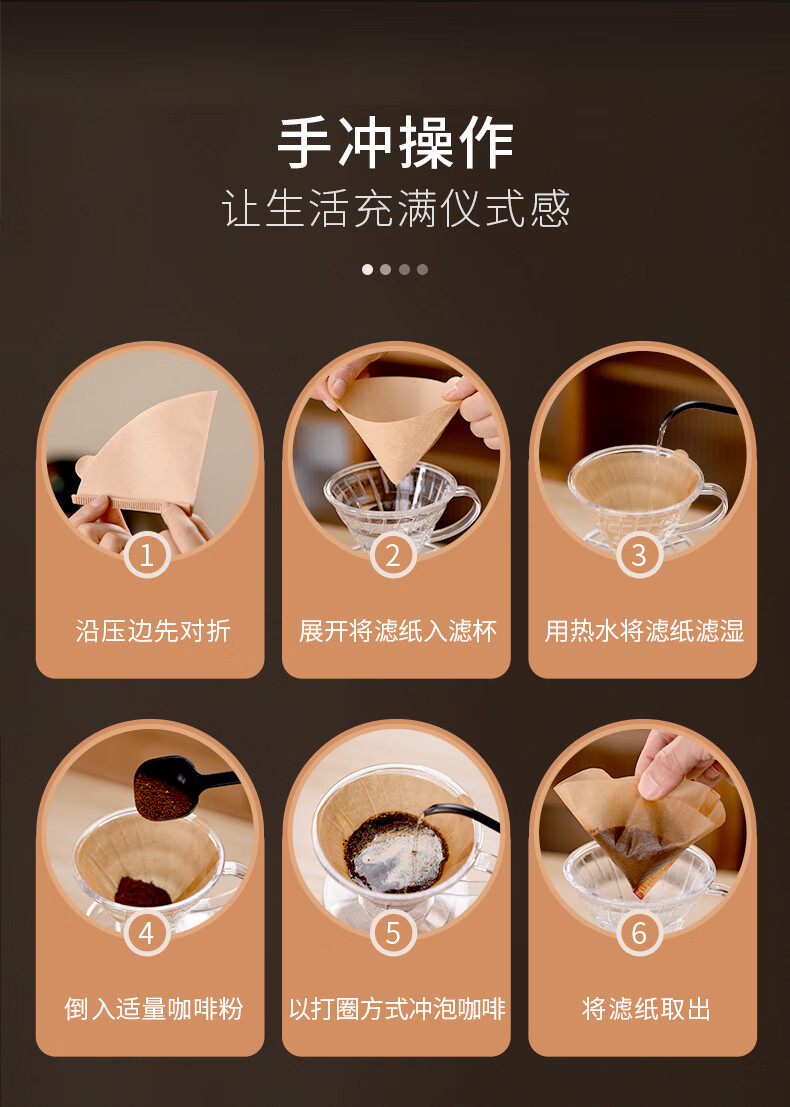 手冲操作

让生活充满仪式感

1

沿压边先对折

2

展开将滤纸入滤杯

3

用热水将滤纸滤湿

4

倒入适量咖啡粉

5

以打圈方式冲泡咖啡

6

将滤纸取出