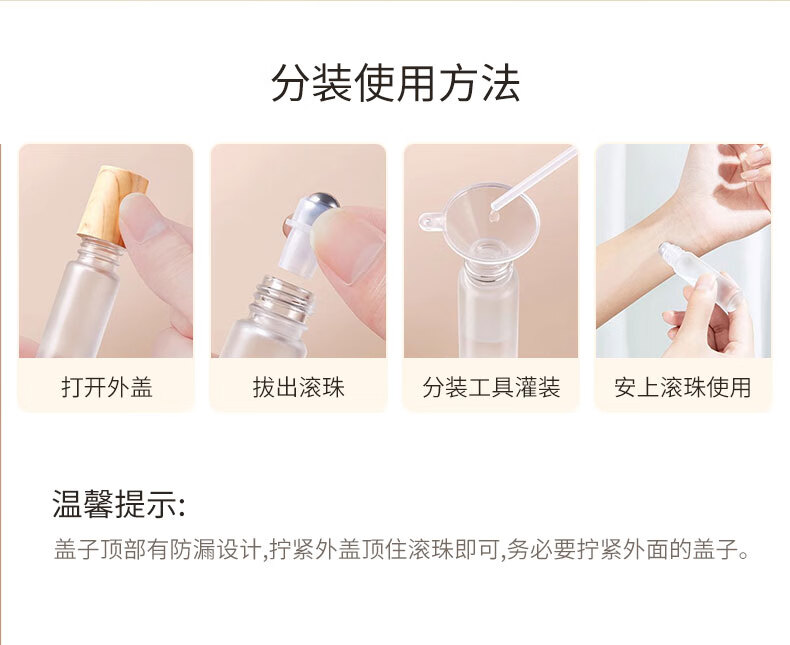 分装使用方法

打开外盖

拔出滚珠

分装工具灌装

安上滚珠使用

温馨提示:

盖子顶部有防漏设计,拧紧外盖顶住滚珠即可,务必要拧紧外面的盖子。