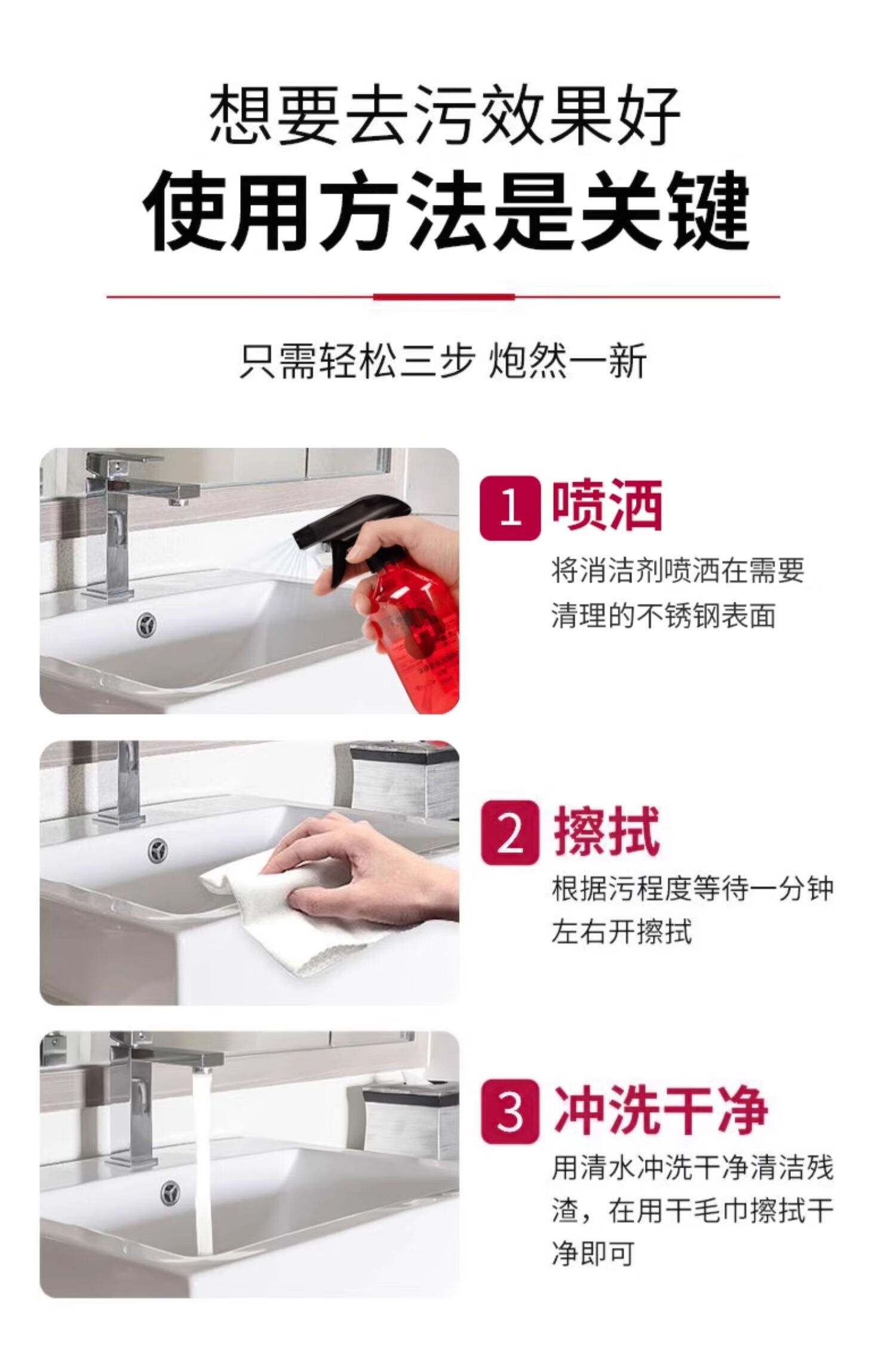 想要去污效果好

使用方法是关键

只需轻松三步 炮然一新

1 喷洒

将消洁剂喷洒在需要清理的不锈钢表面

2 擦拭

根据污程度等待一分钟左右开擦拭

3 冲洗干净

用清水冲洗干净清洁残渣，在用干毛巾擦拭干净即可