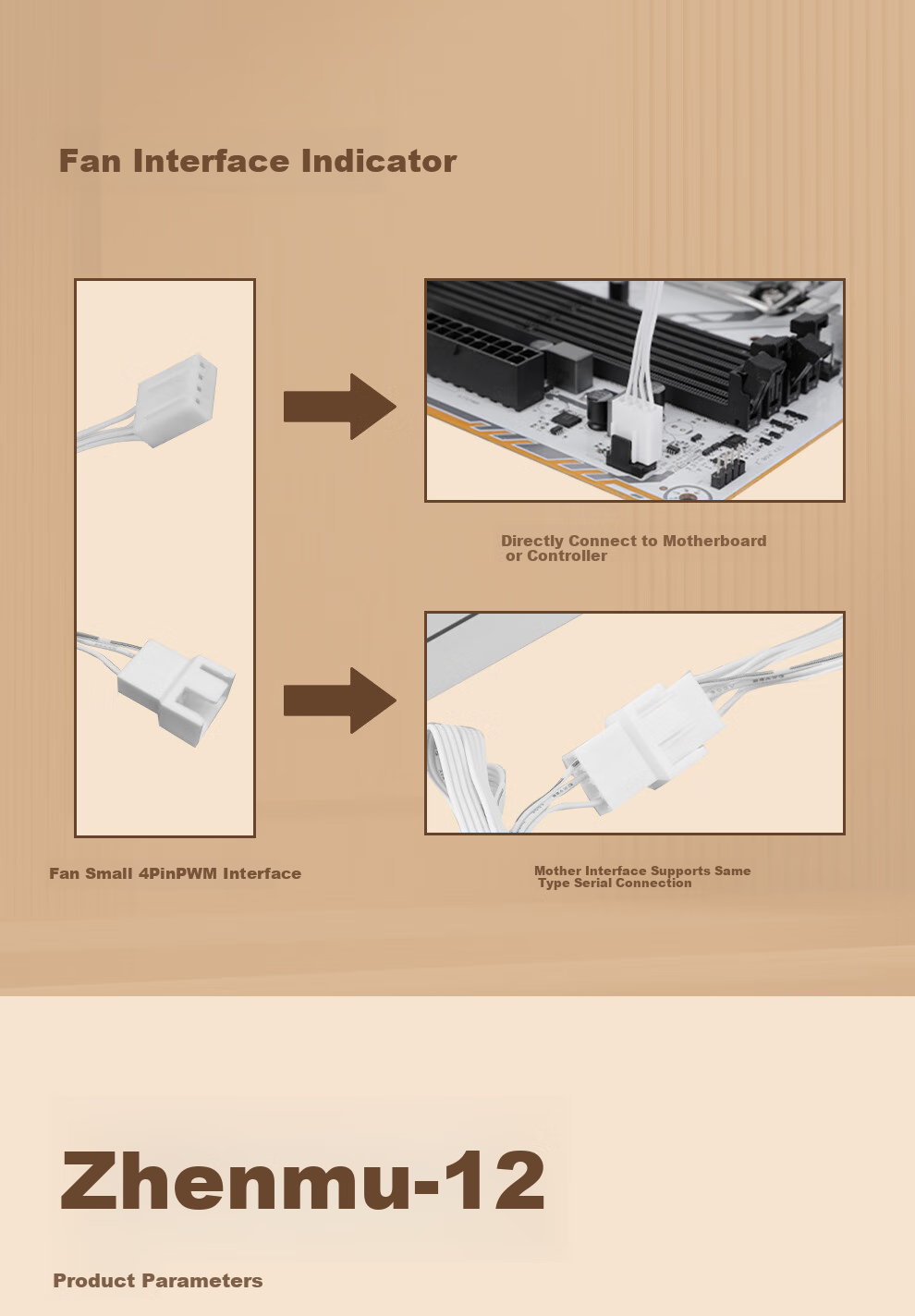 Fan Interface Indicator

Directly Connect to Motherboard or Controller

Fan Small 4PinPWM Interface

Mother Interface Supports Same Type Serial Connection

Zhenmu-12

Product Parameters