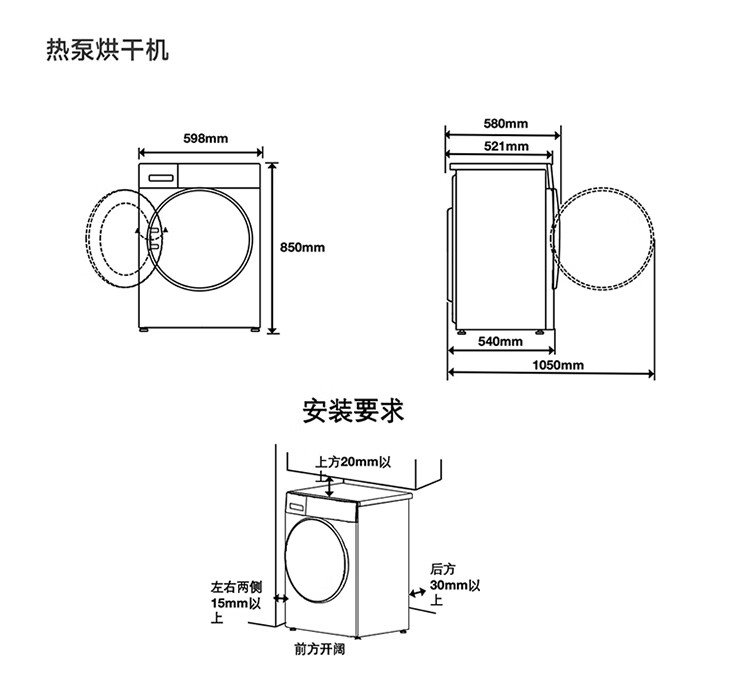 热泵烘干机

598mm

850mm

580mm

521mm

540mm

1050mm

安装要求

上方20mm以上

左右两侧15mm以上

后方30mm以上

前方开阔