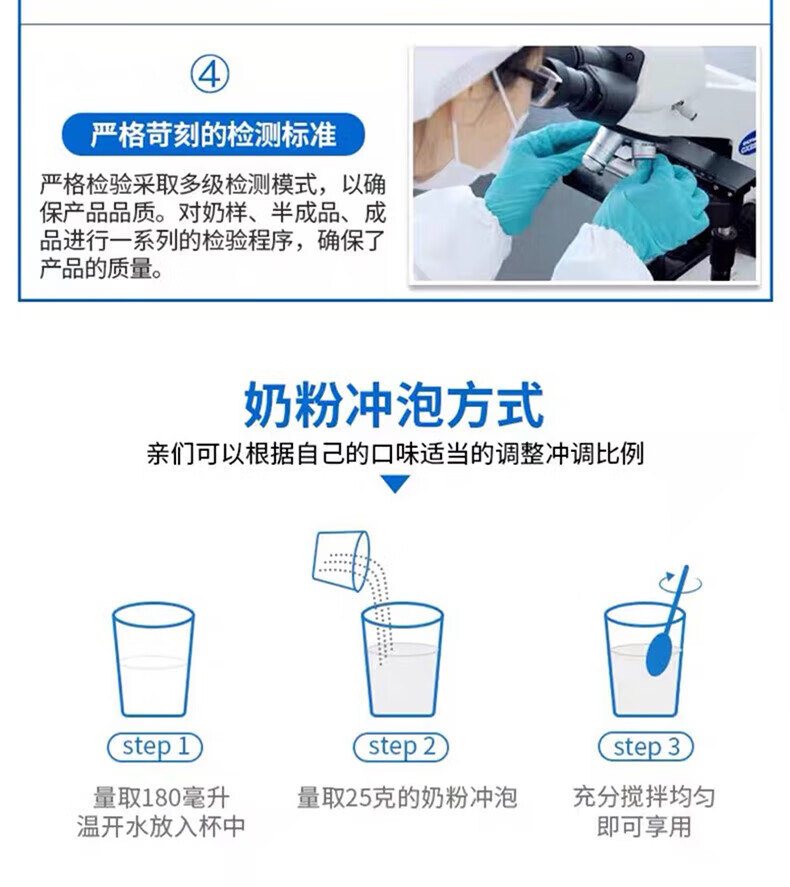 ④

严格苛刻的检测标准

严格检验采取多级检测模式，以确保产品品质。对奶样、半成品、成品进行一系列的检验程序，确保了产品的质量。

奶粉冲泡方式

亲们可以根据自己的口味适当的调整冲调比例

step 1

量取180毫升
温开水放入杯中

step 2

量取25克的奶粉冲泡

step 3

充分搅拌均匀
即可享用