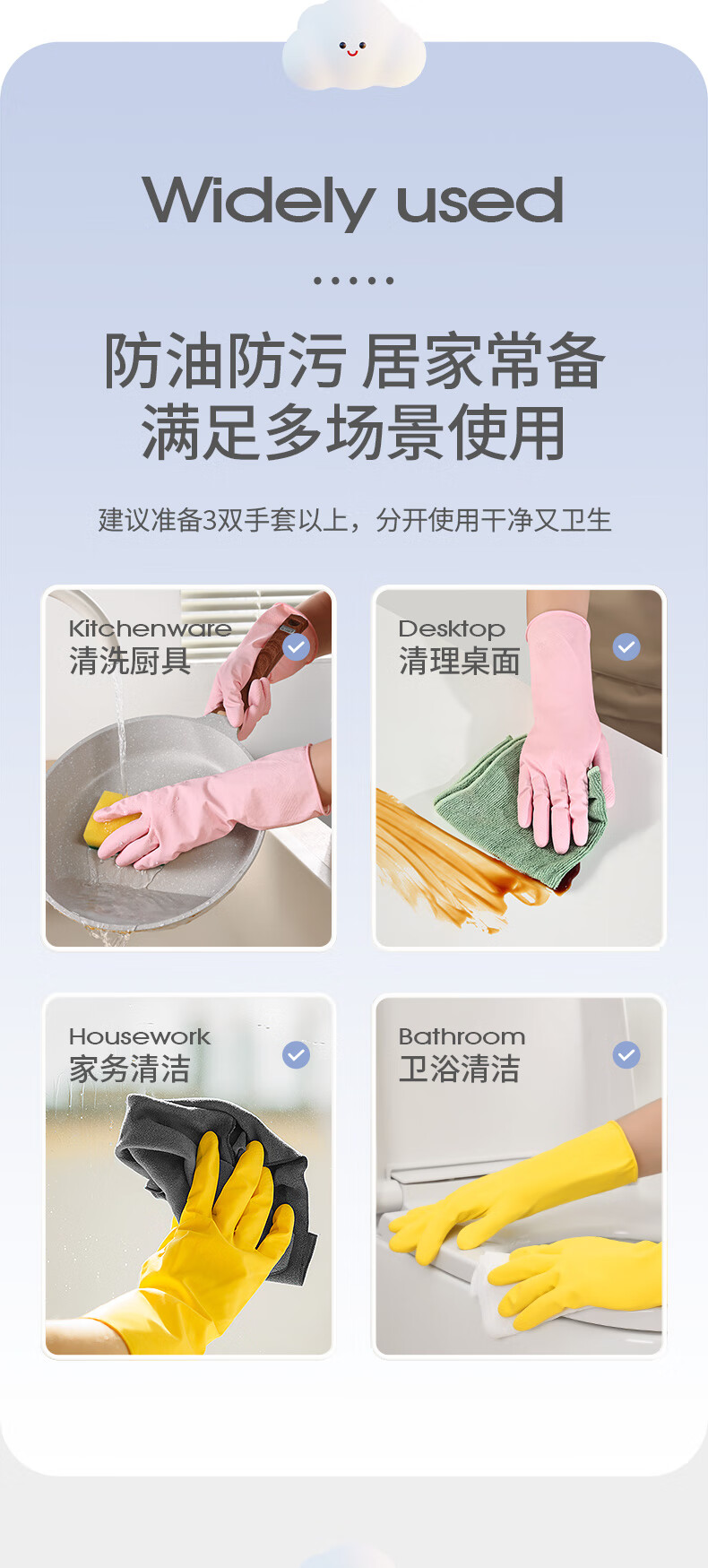 Widely used

防油防污 居家常备
满足多场景使用

建议准备3双手套以上，分开使用干净又卫生

Kitchenware
清洗厨具

Desktop
清理桌面

Housework
家务清洁

Bathroom
卫浴清洁