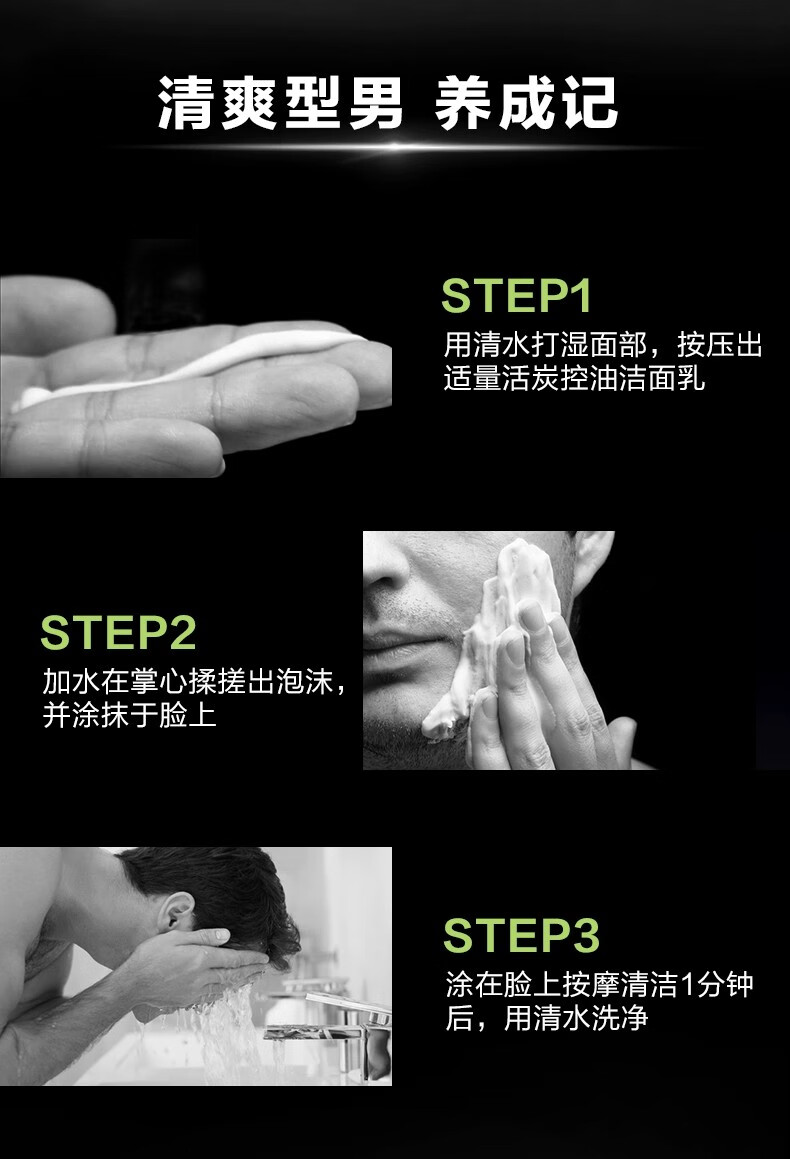 清爽型男 养成记

STEP1

用清水打湿面部，按压出适量活炭控油洁面乳

STEP2

加水在掌心揉搓出泡沫，并涂抹于脸上

STEP3

涂在脸上按摩清洁1分钟后，用清水洗净