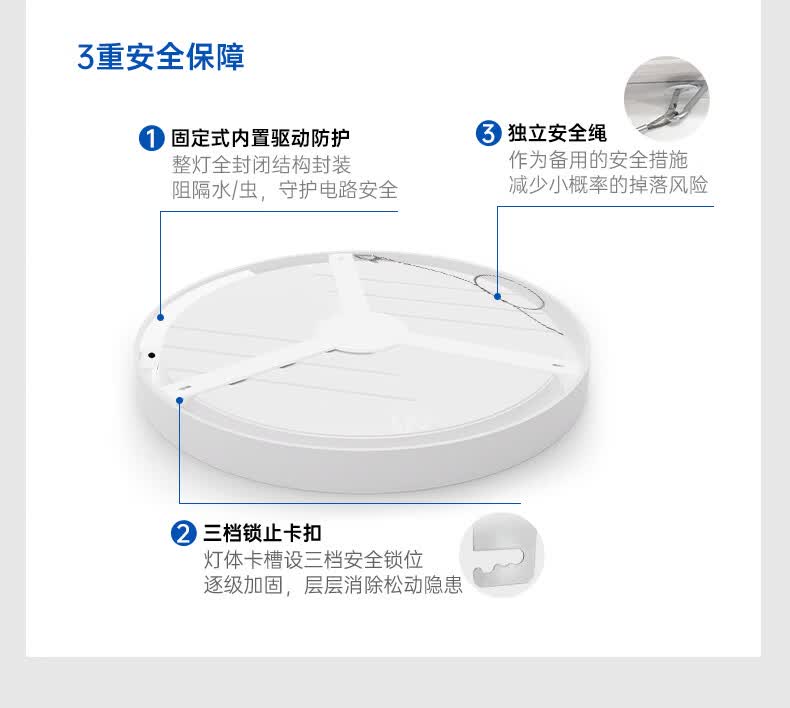 3重安全保障

1 固定式内置驱动防护
整灯全封闭结构封装
阻隔水/虫，守护电路安全

3 独立安全绳
作为备用的安全措施
减少小概率的掉落风险

2 三档锁止卡扣
灯体卡槽设三档安全锁位
逐级加固，层层消除松动隐患