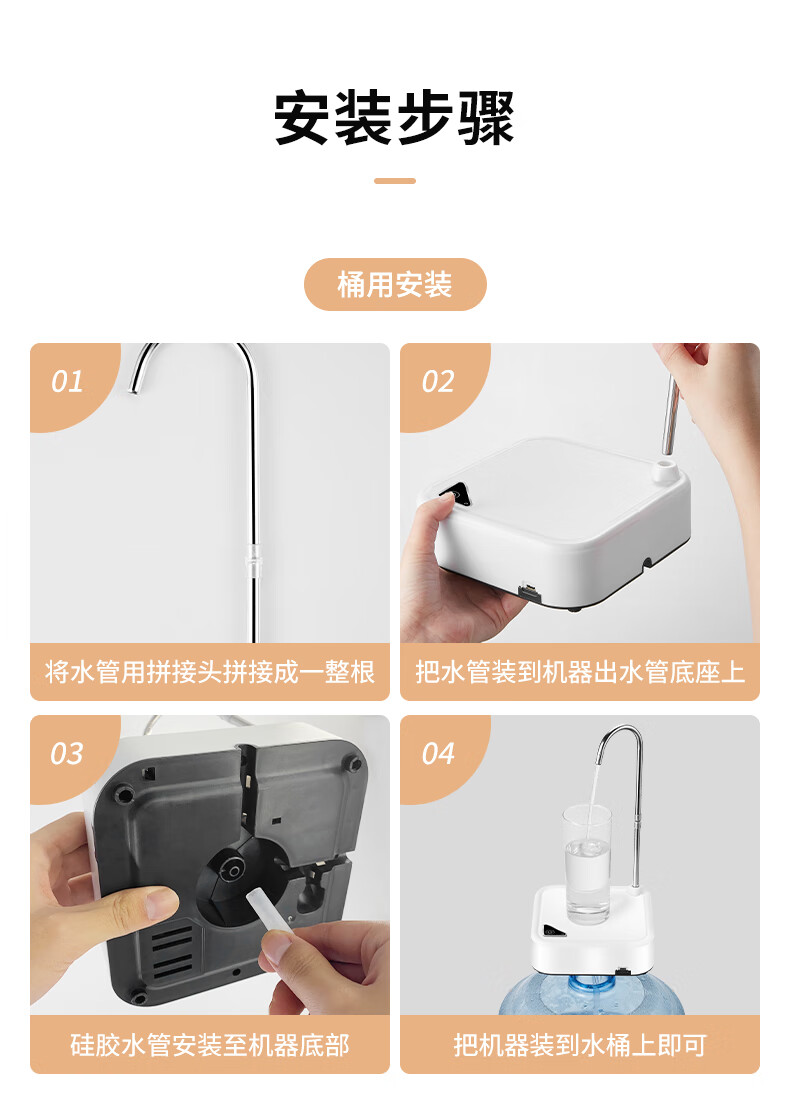 安装步骤

桶用安装

01

将水管用拼接头拼接成一整根

02

把水管装到机器出水管底座上

03

硅胶水管安装至机器底部

04

把机器装到水桶上即可