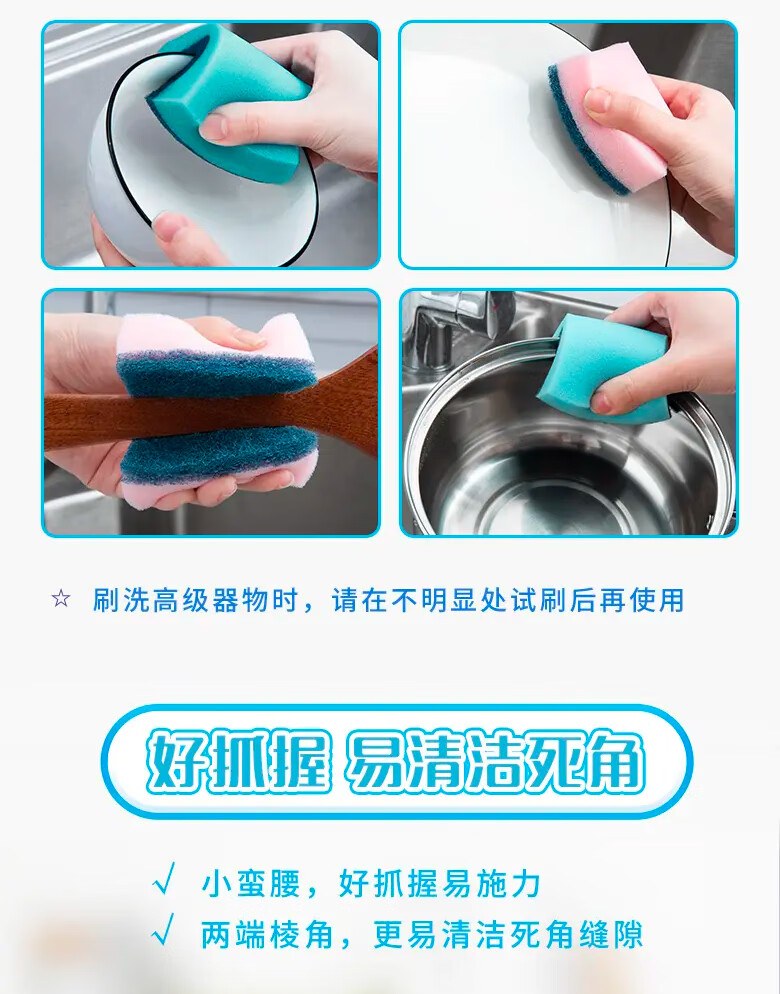 ☆ 刷洗高级器物时，请在不明显处试刷后再使用

好抓握 易清洁死角

√ 小蛮腰，好抓握易施力
√ 两端棱角，更易清洁死角缝隙