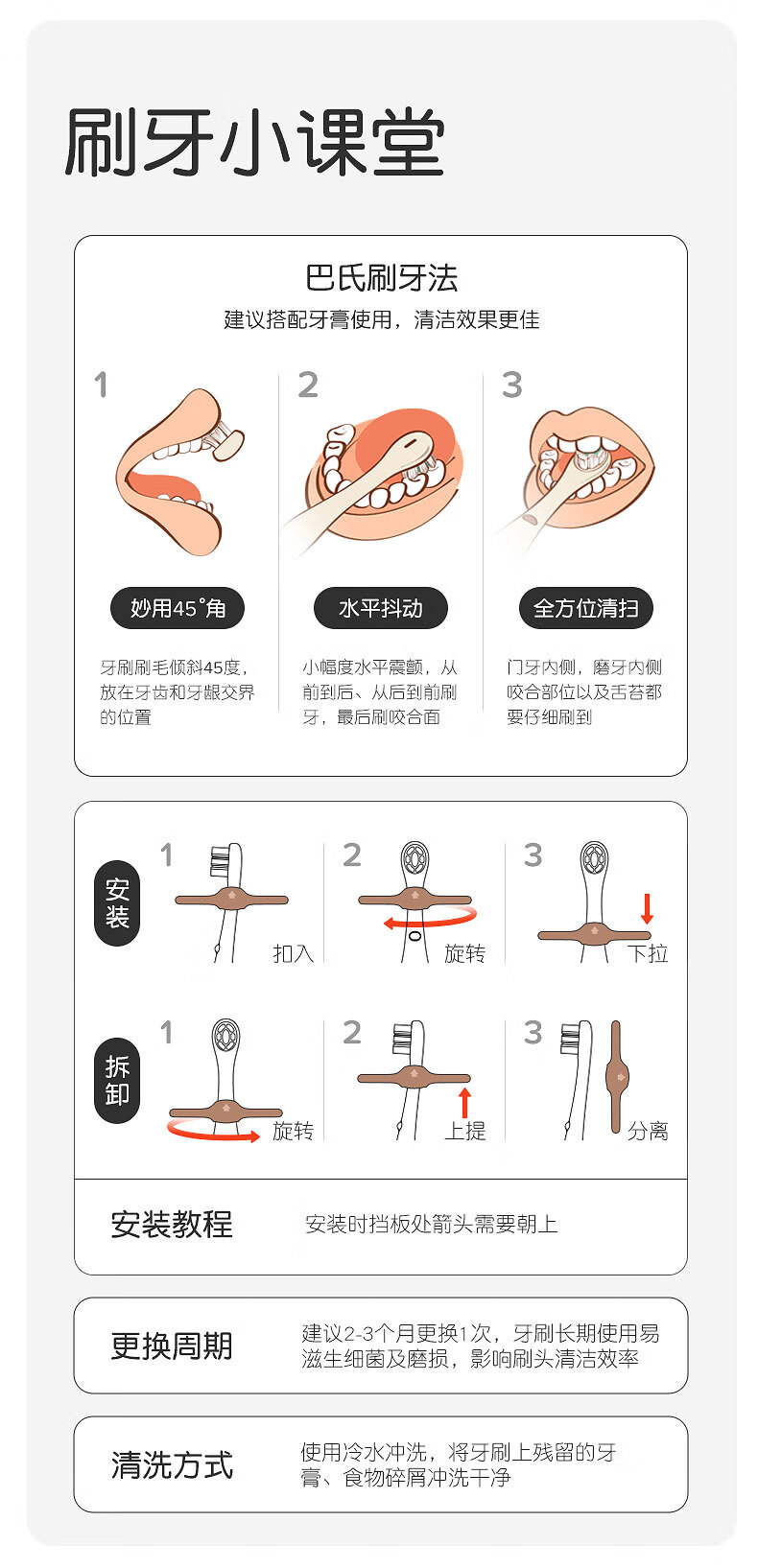 刷牙小课堂

巴氏刷牙法
建议搭配牙膏使用，清洁效果更佳

1

妙用45°角

牙刷刷毛倾斜45度，放在牙齿和牙龈交界的位置

2

水平抖动

小幅度水平震颤，从前到后、从后到前刷牙，最后刷咬合面

3

全方位清扫

门牙内侧，磨牙内侧咬合部位以及舌苔都要仔细刷到

安装

1 扣入

2 旋转

3 下拉

拆卸

1 旋转

2 上提

3 分离

安装教程

安装时挡板处箭头需要朝上

更换周期

建议2-3个月更换1次，牙刷长期使用易滋生细菌及磨损，影响刷头清洁效率

清洗方式

使用冷水冲洗，将牙刷上残留的牙膏、食物碎屑冲洗干净