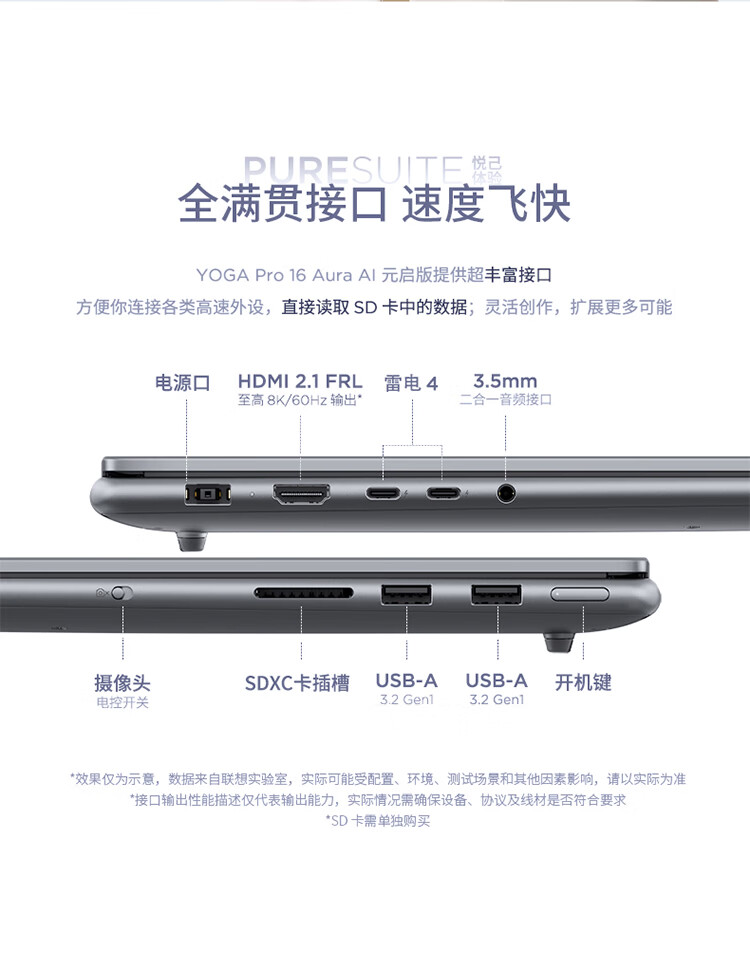 PURESUITE 悦己体验

全满贯接口 速度飞快

YOGA Pro 16 Aura AI 元启版提供超丰富接口

方便你连接各类高速外设，直接读取 SD 卡中的数据；灵活创作，扩展更多可能

电源口

HDMI 2.1 FRL
至高 8K/60Hz 输出*

雷电 4

3.5mm
二合一音频接口

摄像头
电控开关

SDXC卡插槽

USB-A
3.2 Gen1

USB-A
3.2 Gen1

开机键

*效果仅为示意，数据来自联想实验室，实际可能受配置、环境、测试场景和其他因素影响，请以实际为准
*接口输出性能描述仅代表输出能力，实际情况需确保设备、协议及线材是否符合要求
*SD 卡需单独购买