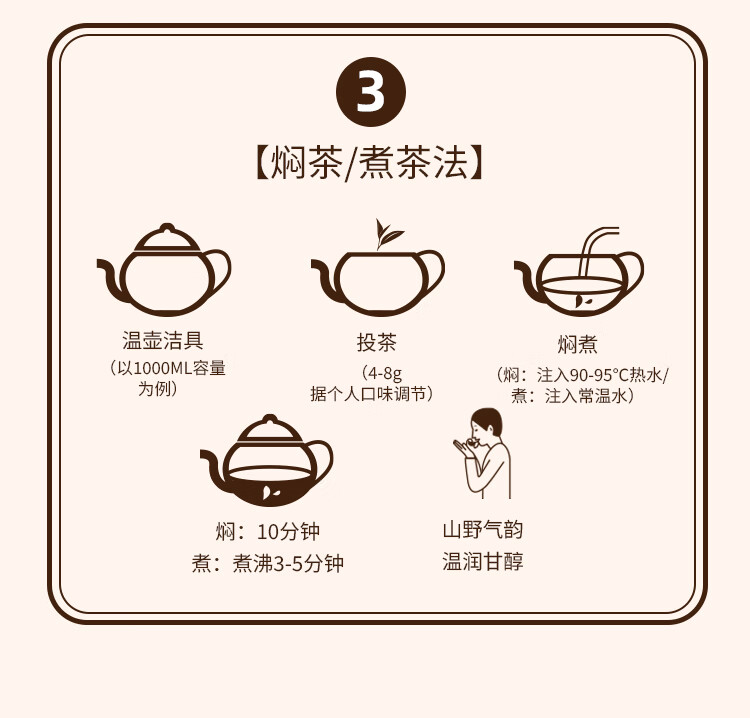 3

【焖茶/煮茶法】

温壶洁具
（以1000ML容量为例）

投茶
（4-8g
据个人口味调节）

焖煮
（焖：注入90-95°C热水/
煮：注入常温水）

焖：10分钟
煮：煮沸3-5分钟

山野气韵
温润甘醇