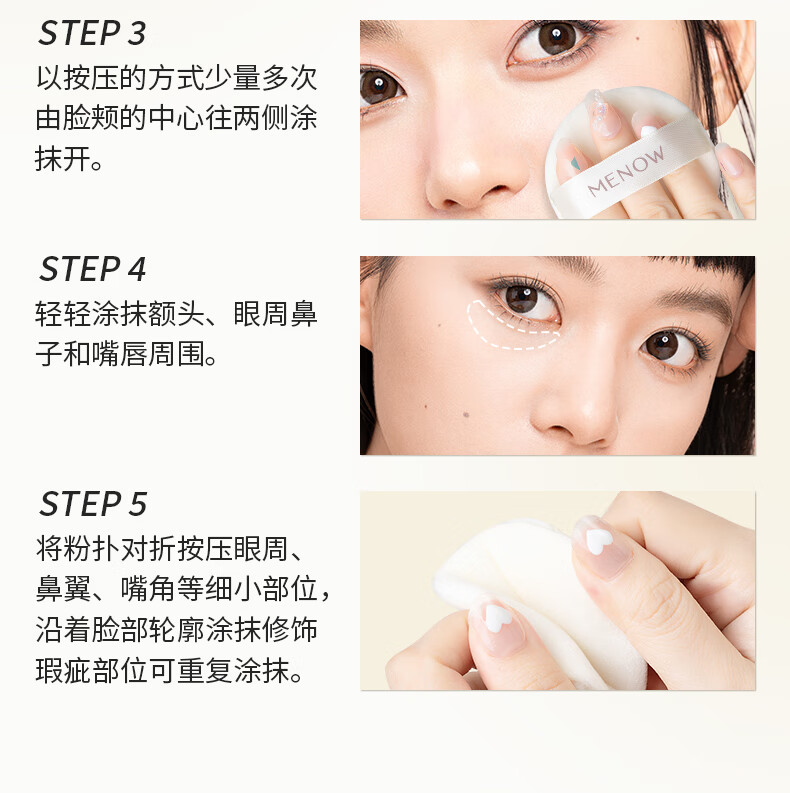 STEP 3
以按压的方式少量多次由脸颊的中心往两侧涂抹开。

MENOW

STEP 4
轻轻涂抹额头、眼周鼻子和嘴唇周围。

STEP 5
将粉扑对折按压眼周、鼻翼、嘴角等细小部位，沿着脸部轮廓涂抹修饰瑕疵部位可重复涂抹。