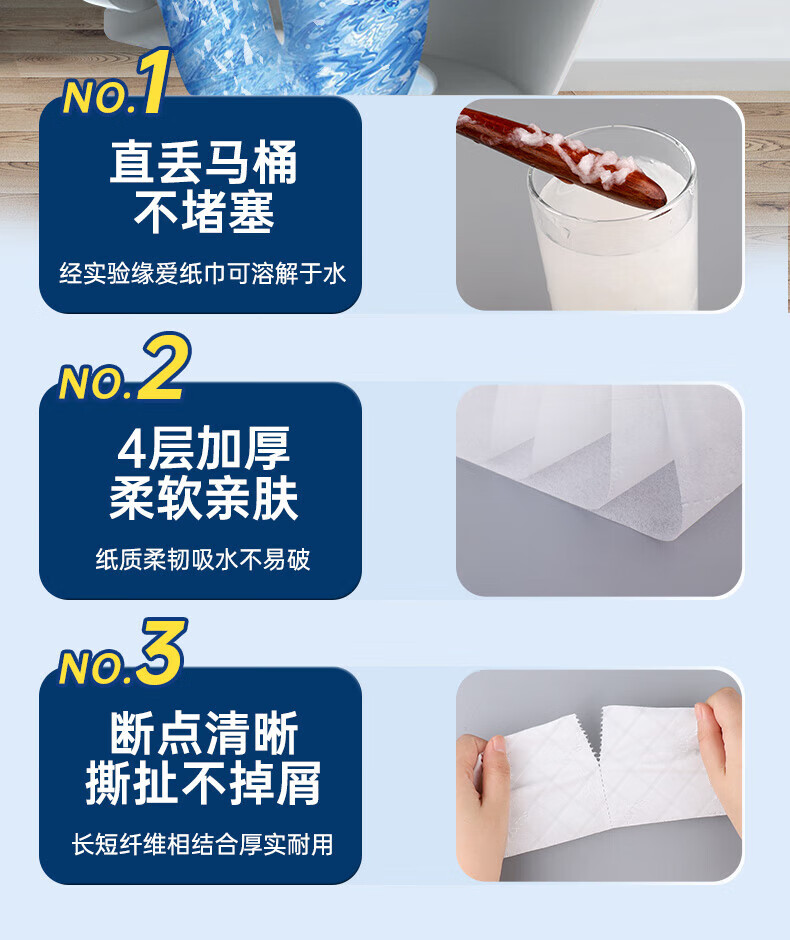 NO.1
直丢马桶
不堵塞
经实验缘爱纸巾可溶解于水

NO.2
4层加厚
柔软亲肤
纸质柔韧吸水不易破

NO.3
断点清晰
撕扯不掉屑
长短纤维相结合厚实耐用