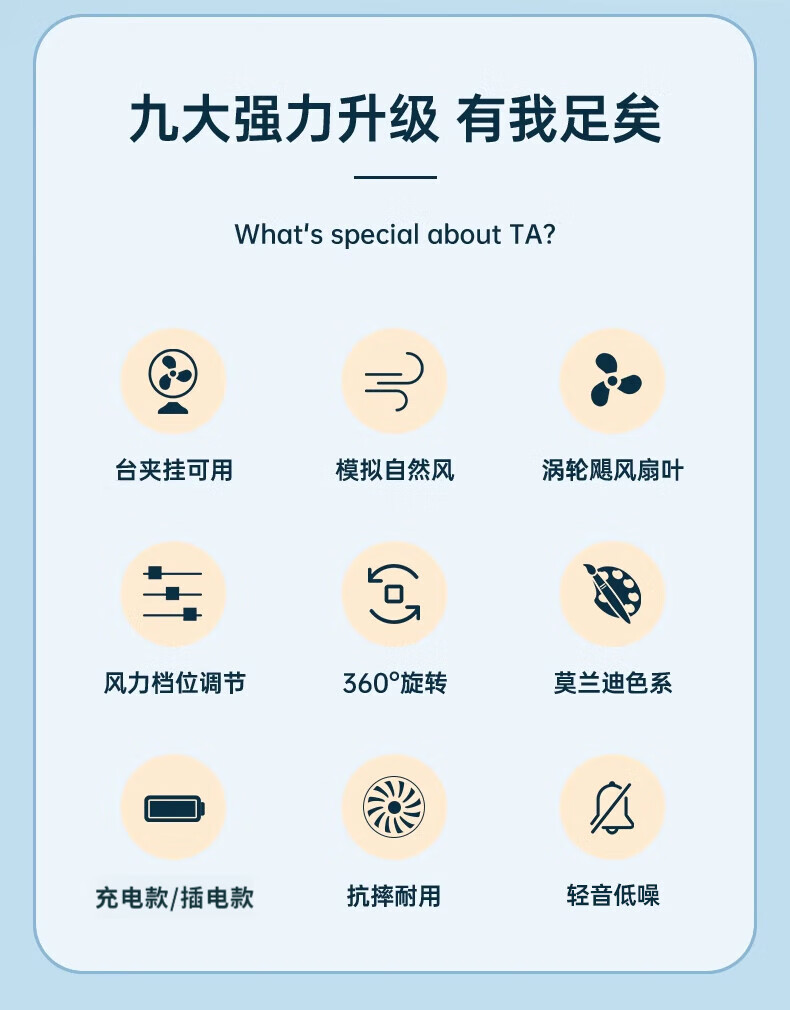 九大强力升级 有我足矣

What's special about TA?

台夹挂可用

模拟自然风

涡轮飓风扇叶

风力档位调节

360°旋转

莫兰迪色系

充电款/插电款

抗摔耐用

轻音低噪