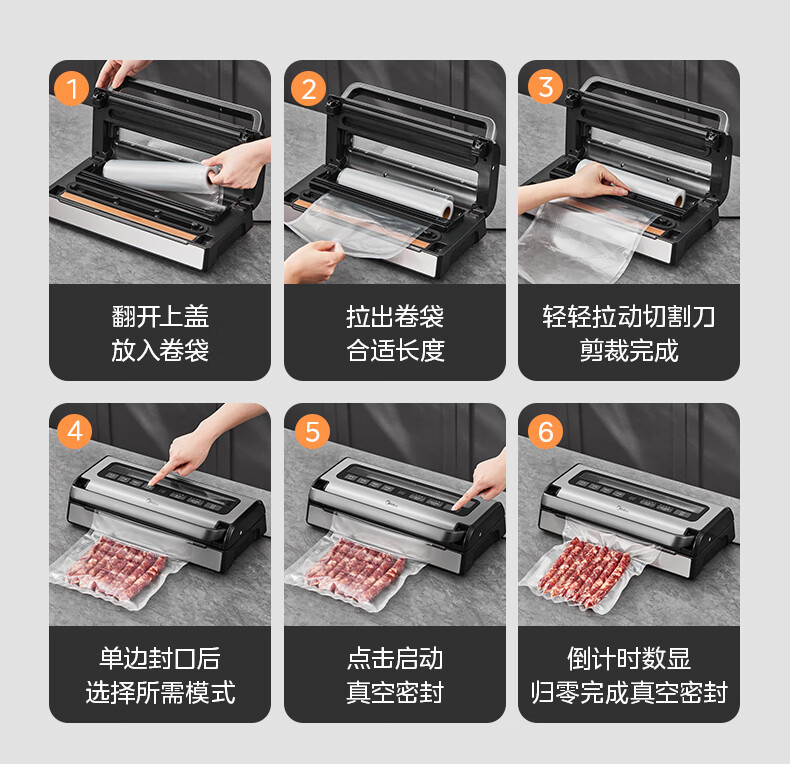 1

翻开上盖
放入卷袋

2

拉出卷袋
合适长度

3

轻轻拉动切割刀
剪裁完成

4

单边封口后
选择所需模式

5

点击启动
真空密封

6

倒计时数显
归零完成真空密封