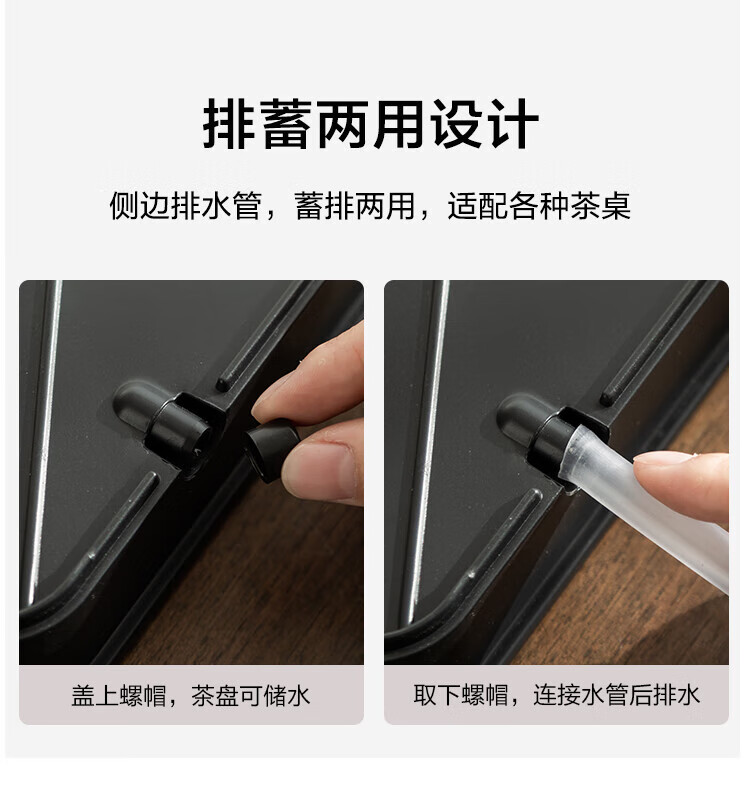 排蓄两用设计

侧边排水管，蓄排两用，适配各种茶桌

盖上螺帽，茶盘可储水

取下螺帽，连接水管后排水