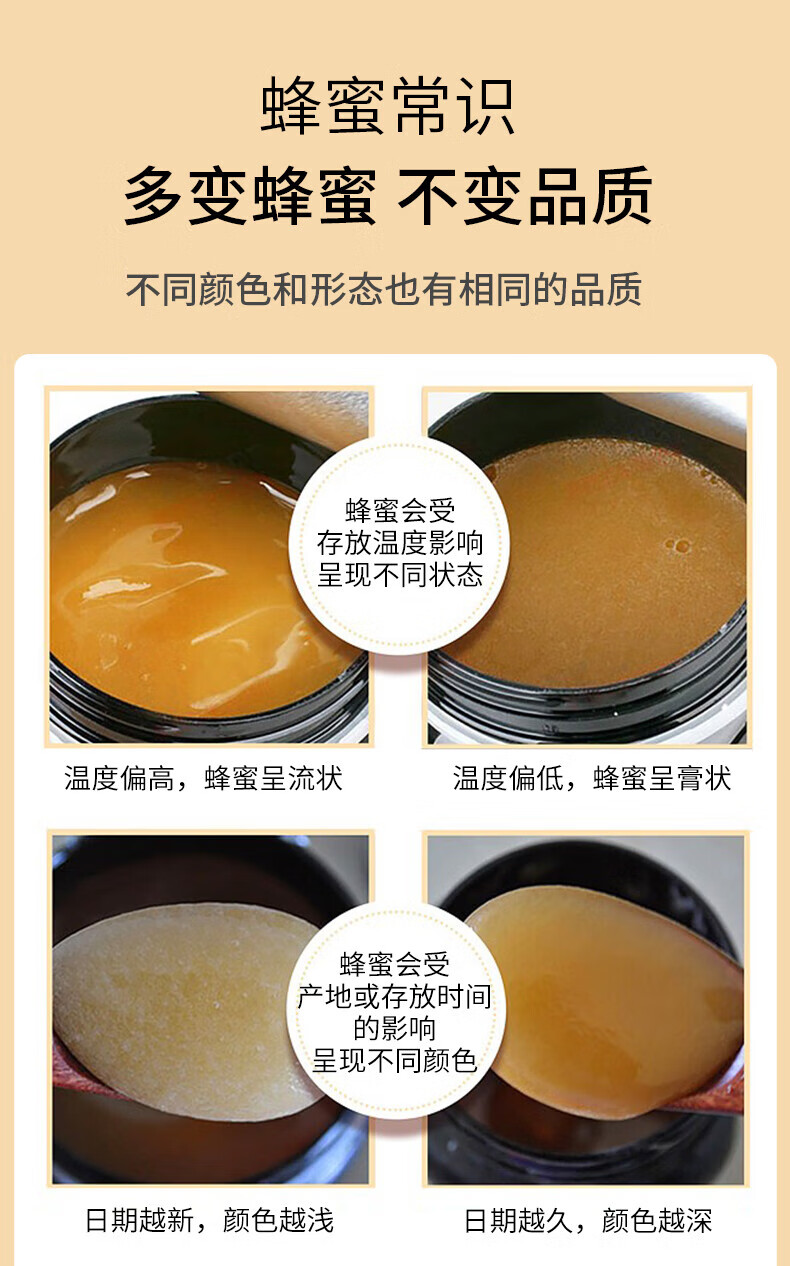 蜂蜜常识

多变蜂蜜 不变品质

不同颜色和形态也有相同的品质

蜂蜜会受存放温度影响呈现不同状态

温度偏高，蜂蜜呈流状

温度偏低，蜂蜜呈膏状

蜂蜜会受产地或存放时间的影响呈现不同颜色

日期越新，颜色越浅

日期越久，颜色越深