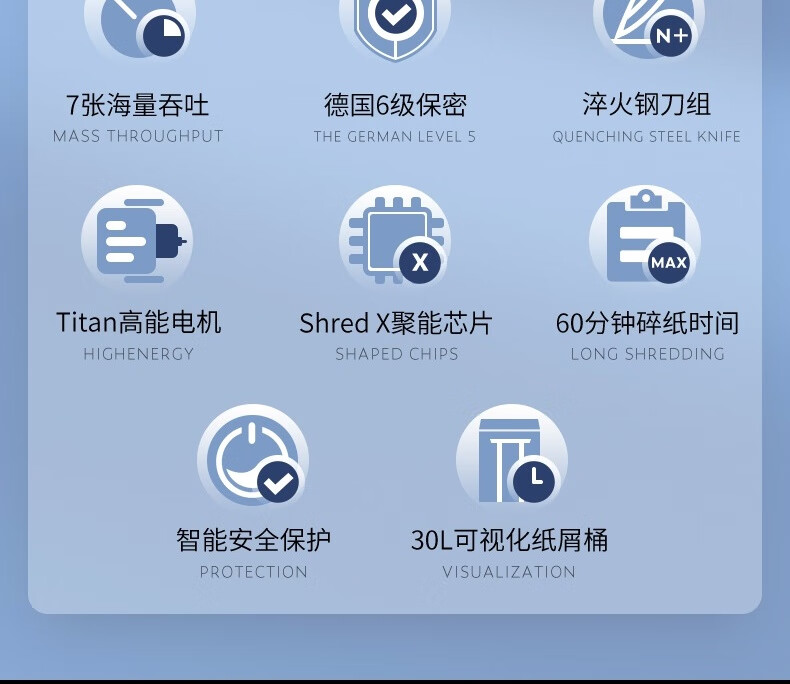 N+

7张海量吞吐
MASS THROUGHPUT

德国6级保密
THE GERMAN LEVEL 5

淬火钢刀组
QUENCHING STEEL KNIFE

X

MAX

Titan高能电机
HIGHENERGY

Shred X聚能芯片
SHAPED CHIPS

60分钟碎纸时间
LONG SHREDDING

智能安全保护
PROTECTION

30L可视化纸屑桶
VISUALIZATION