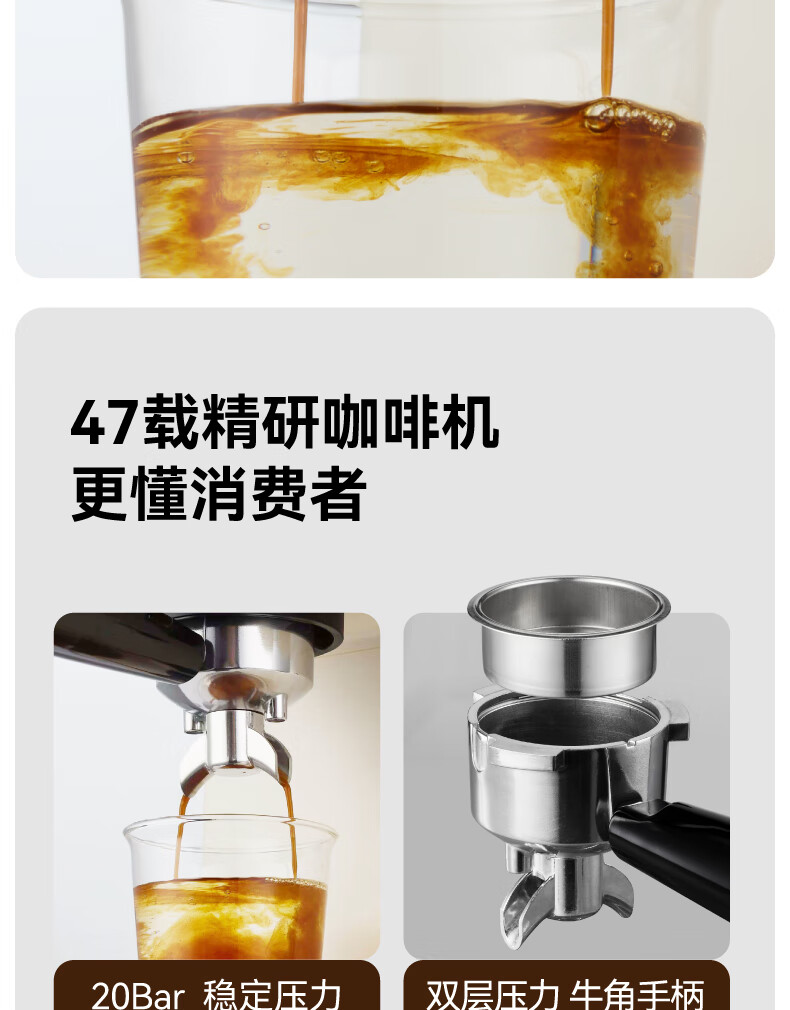 47载精研咖啡机
更懂消费者

20Bar 稳定压力

双层压力 牛角手柄