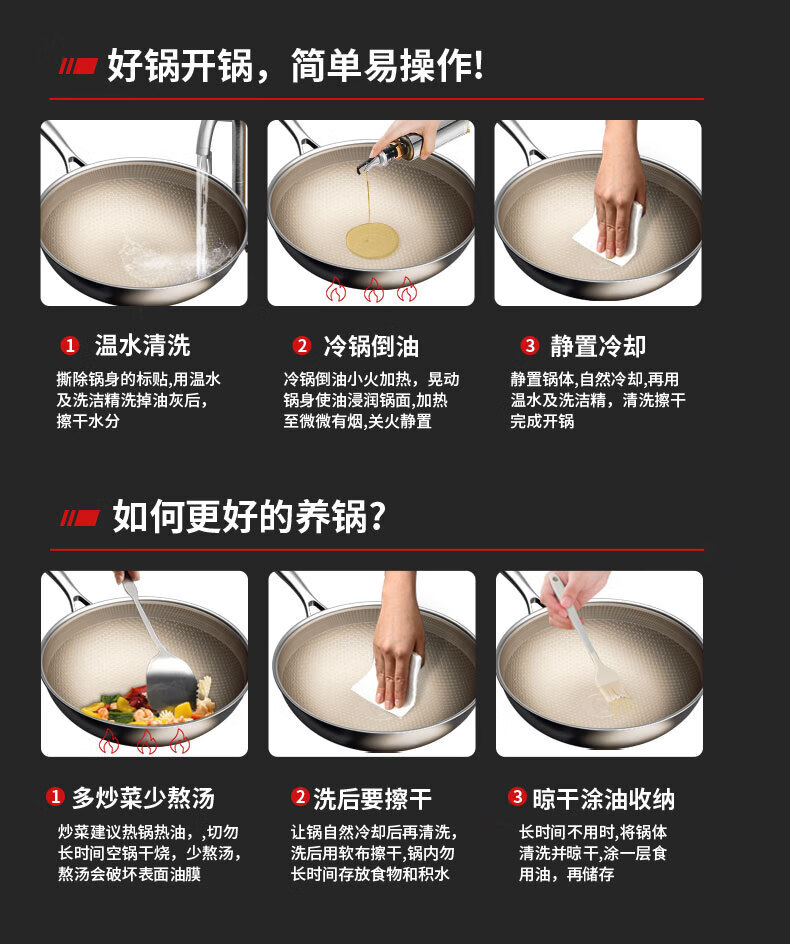 好锅开锅，简单易操作!

1 温水清洗
撕除锅身的标贴,用温水及洗洁精洗掉油灰后,擦干水分

2 冷锅倒油
冷锅倒油小火加热，晃动锅身使油浸润锅面,加热至微微有烟,关火静置

3 静置冷却
静置锅体,自然冷却,再用温水及洗洁精，清洗擦干完成开锅

如何更好的养锅?

1 多炒菜少熬汤
炒菜建议热锅热油，,切勿长时间空锅干烧，少熬汤，熬汤会破坏表面油膜

2 洗后要擦干
让锅自然冷却后再清洗，洗后用软布擦干,锅内勿长时间存放食物和积水

3 晾干涂油收纳
长时间不用时,将锅体清洗并晾干,涂一层食用油，再储存