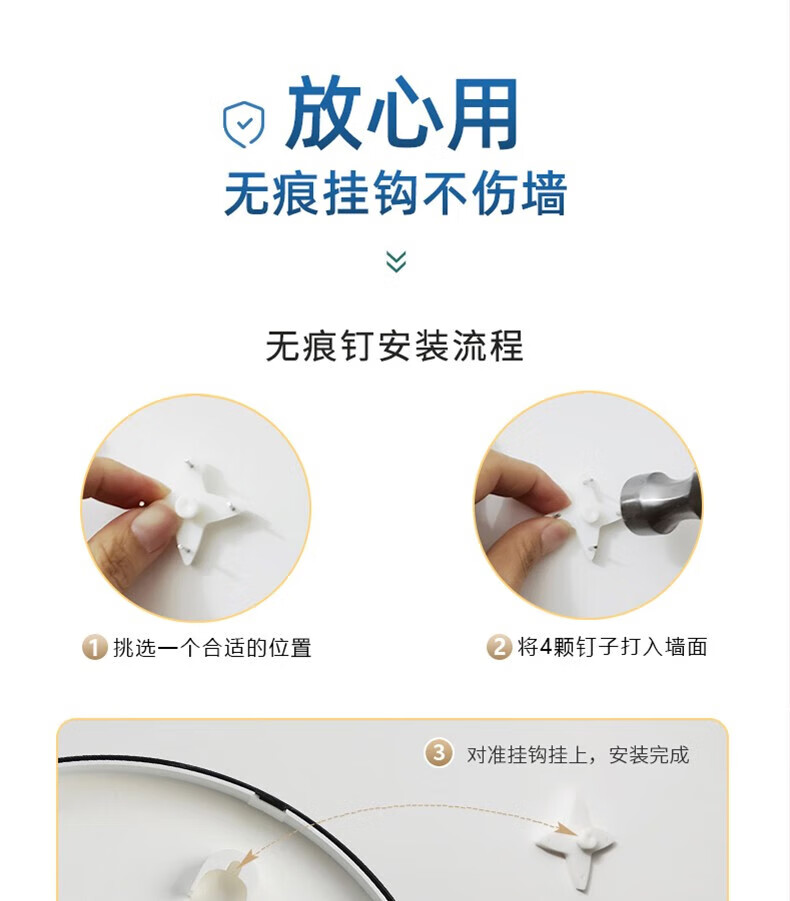 放心用
无痕挂钩不伤墙

无痕钉安装流程

1 挑选一个合适的位置

2 将4颗钉子打入墙面

3 对准挂钩挂上，安装完成