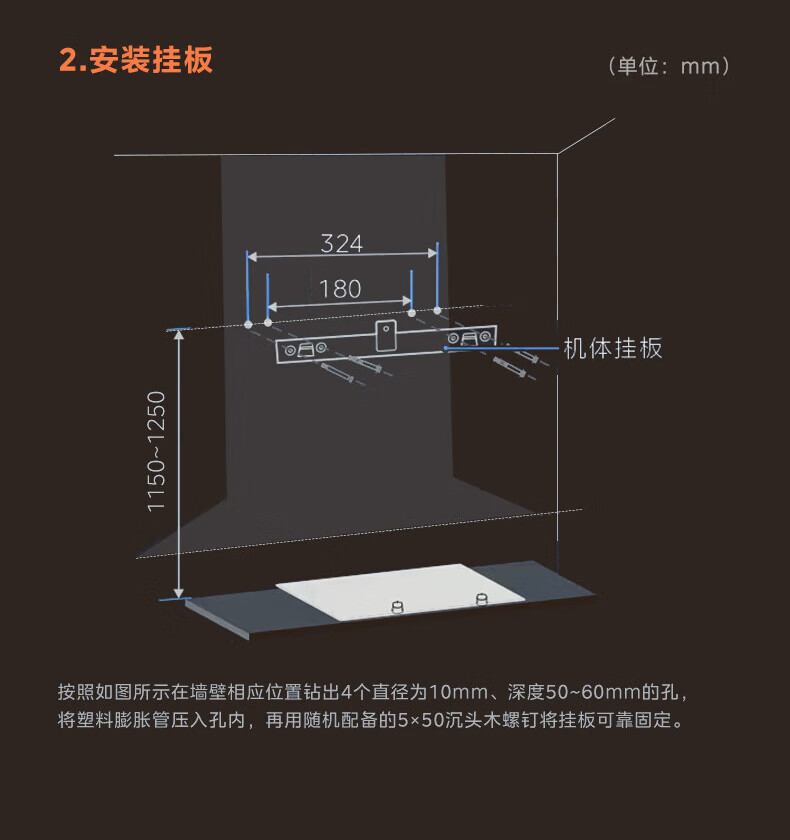 2.安装挂板

（单位：mm）

324

180

机体挂板

1150~1250

按照如图所示在墙壁相应位置钻出4个直径为10mm、深度50~60mm的孔，将塑料膨胀管压入孔内，再用随机配备的5×50沉头木螺钉将挂板可靠固定。